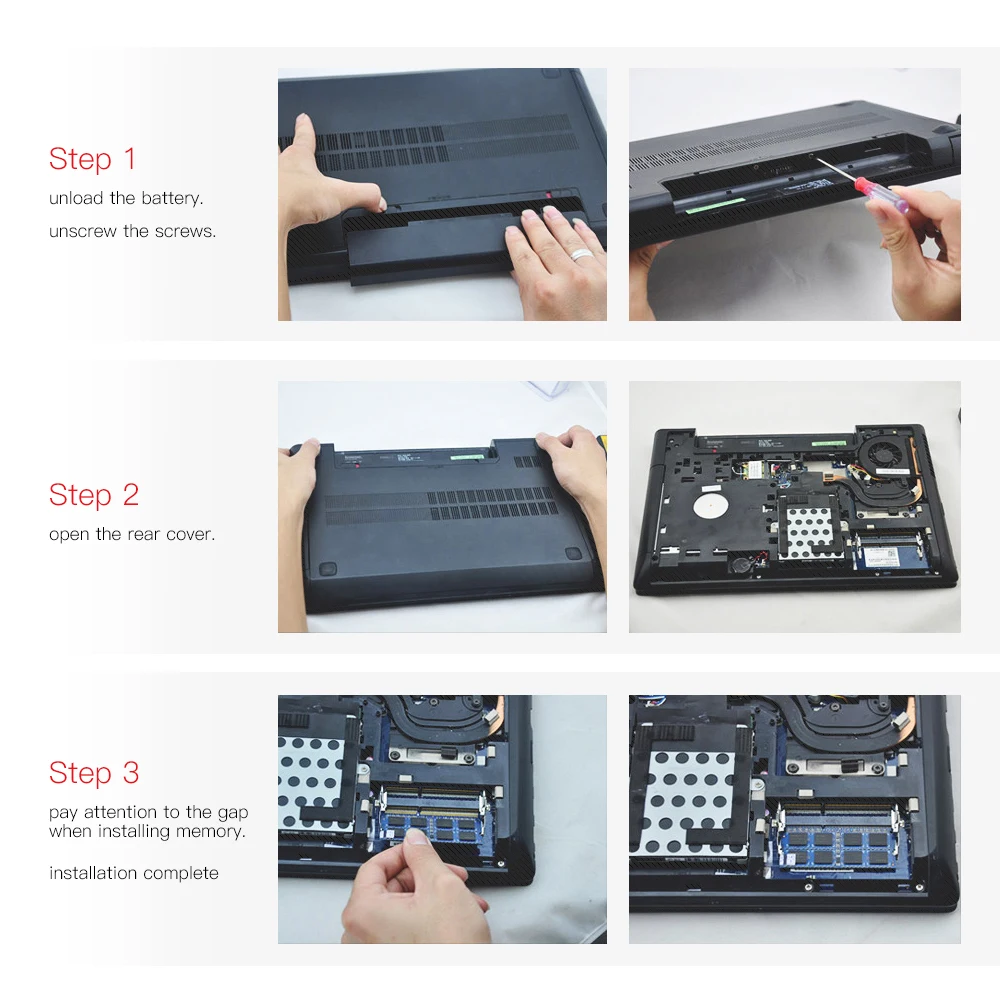 Step 1
unload the battery.
unscrew the screws.

Step 2
open the rear cover.

Step 3
pay attention to the gap when installing memory.

installation complete