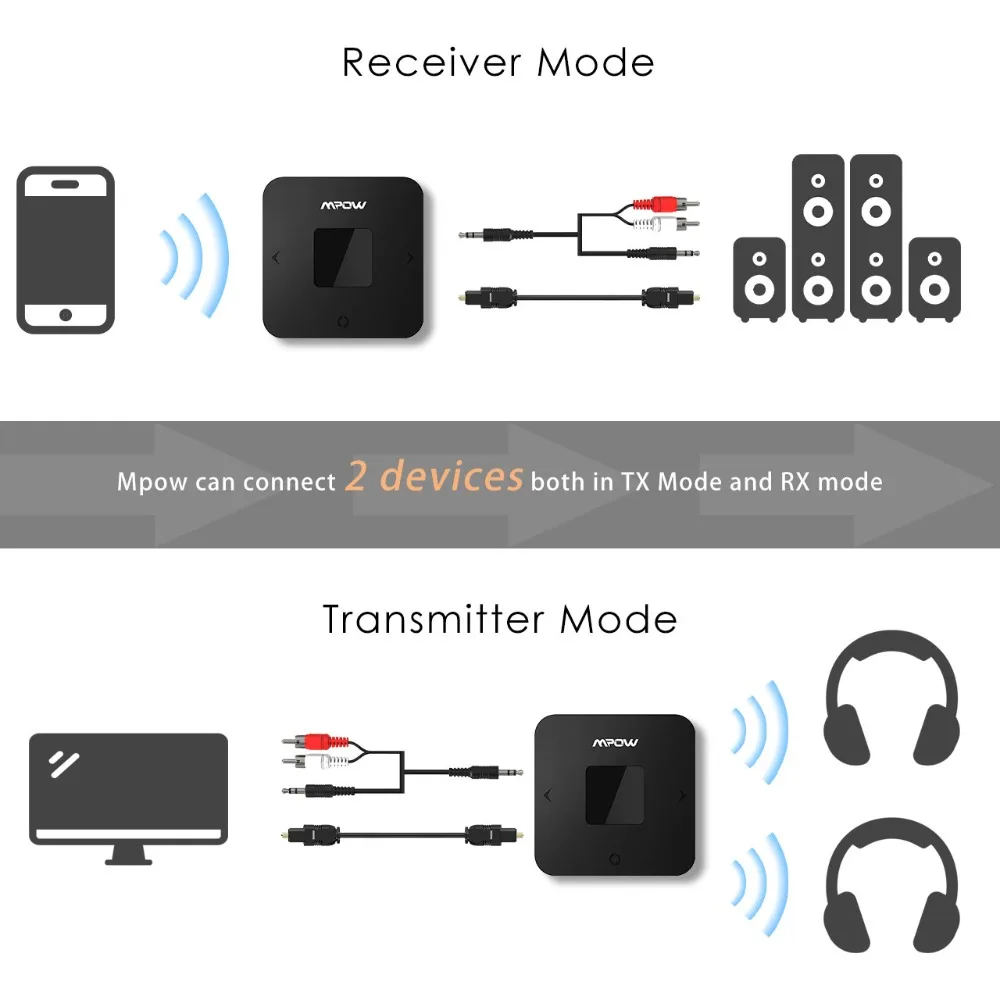 Receiver Mode

MPOW

Mpow can connect 2 devices both in TX Mode and RX mode

Transmitter Mode

MPOW