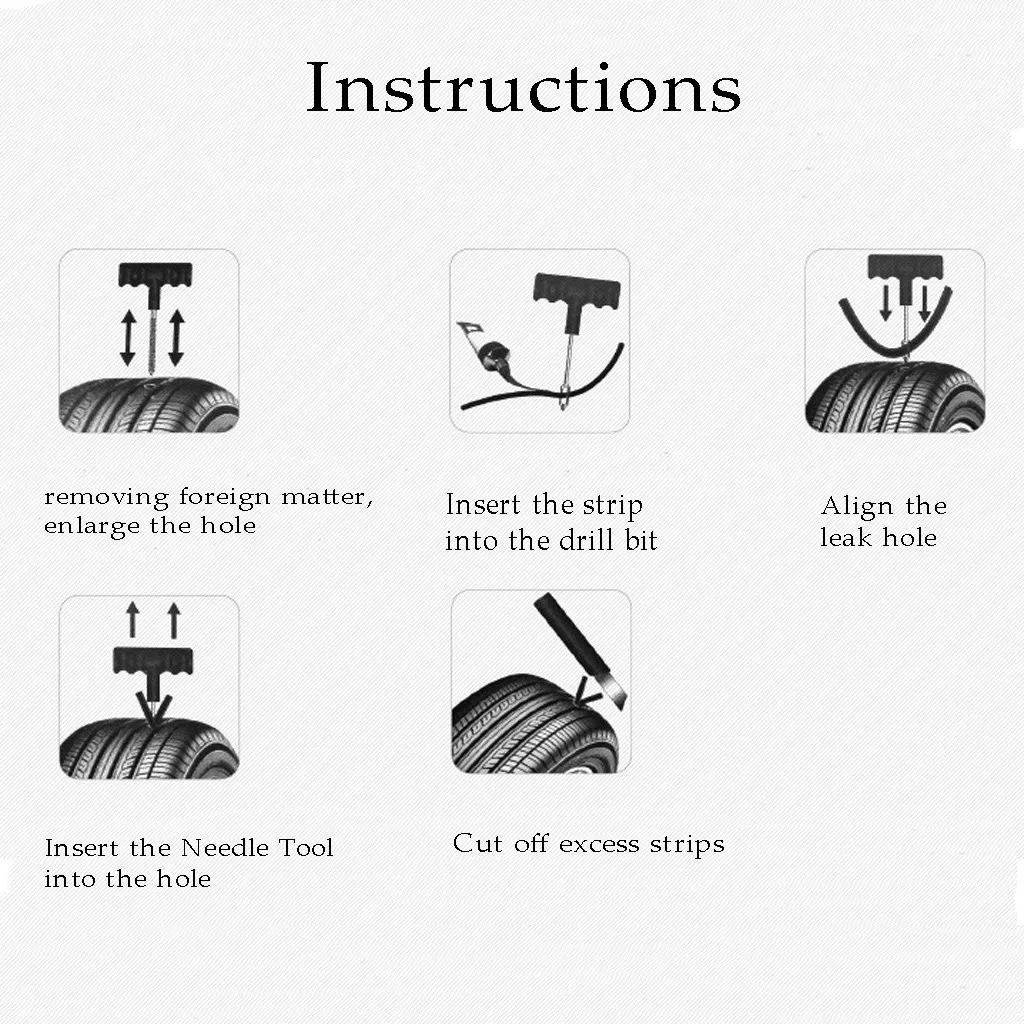 Instructions

removing foreign matter, enlarge the hole

Insert the strip into the drill bit

Align the leak hole

Insert the Needle Tool into the hole

Cut off excess strips