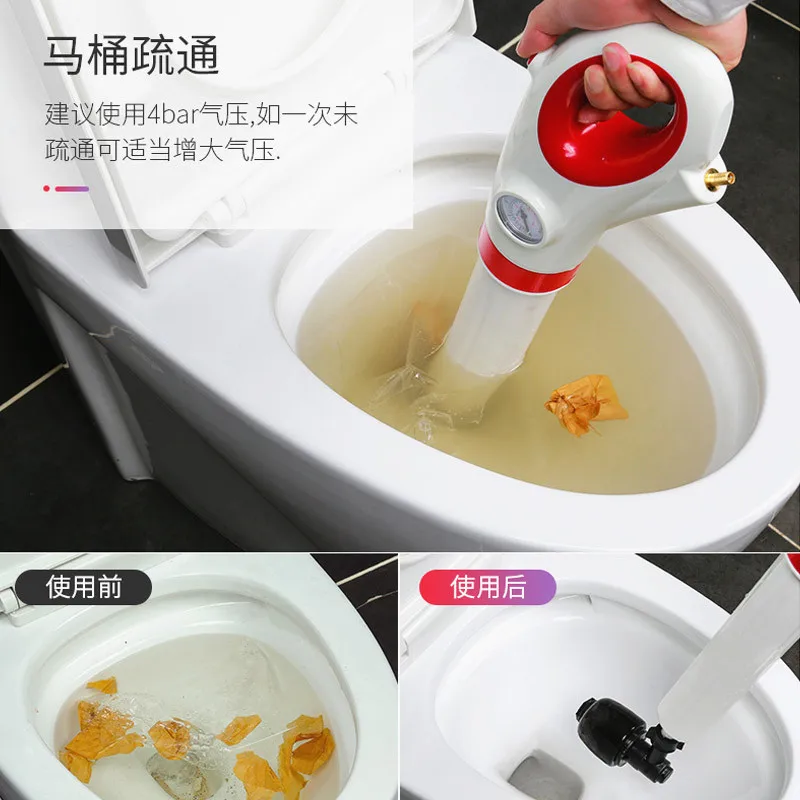 马桶疏通

建议使用4bar气压,如一次未疏通可适当增大气压.

使用前

使用后