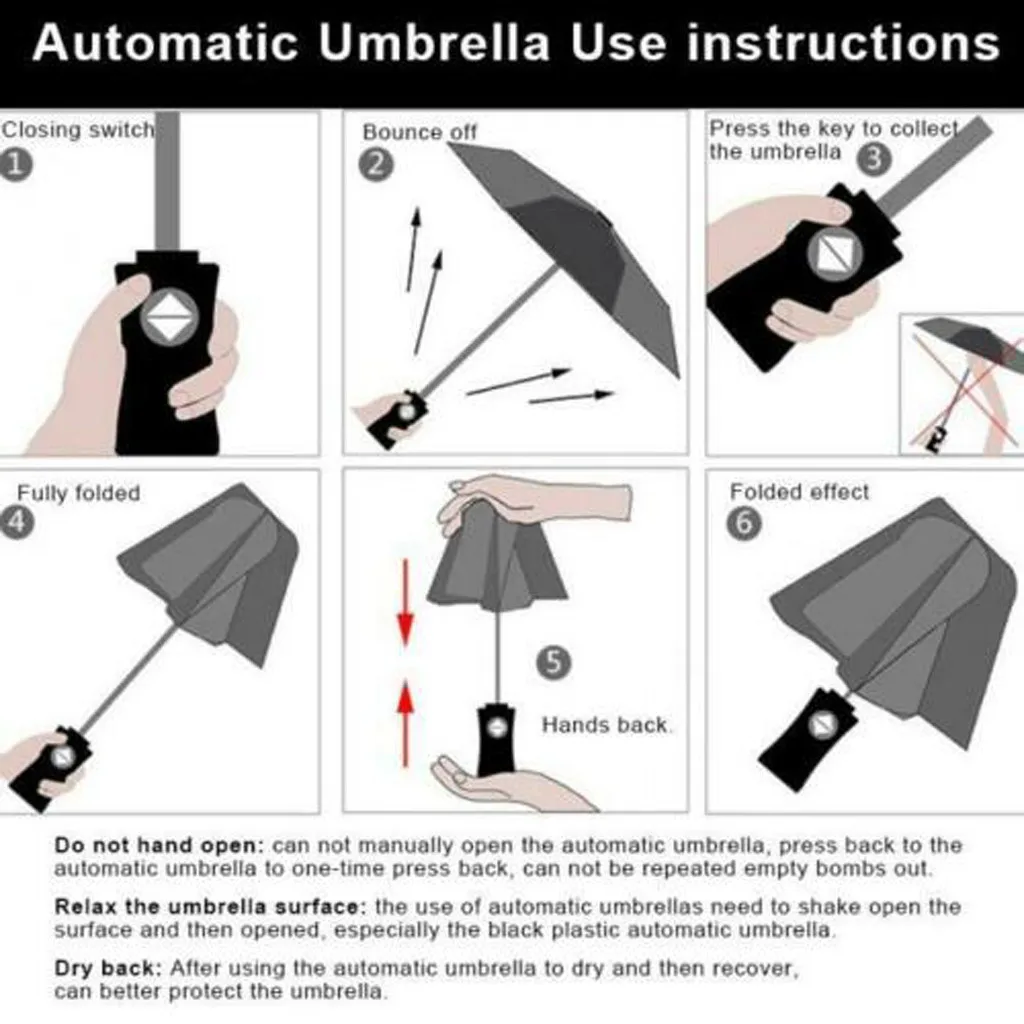 Automatic Umbrella Use instructions

Closing switch
1

Bounce off
2

Press the key to collect the umbrella
3

Fully folded
4

5
Hands back.

Folded effect
6

Do not hand open: can not manually open the automatic umbrella, press back to the automatic umbrella to one-time press back, can not be repeated empty bombs out.

Relax the umbrella surface: the use of automatic umbrellas need to shake open the surface and then opened, especially the black plastic automatic umbrella.

Dry back: After using the automatic umbrella to dry and then recover, can better protect the umbrella.