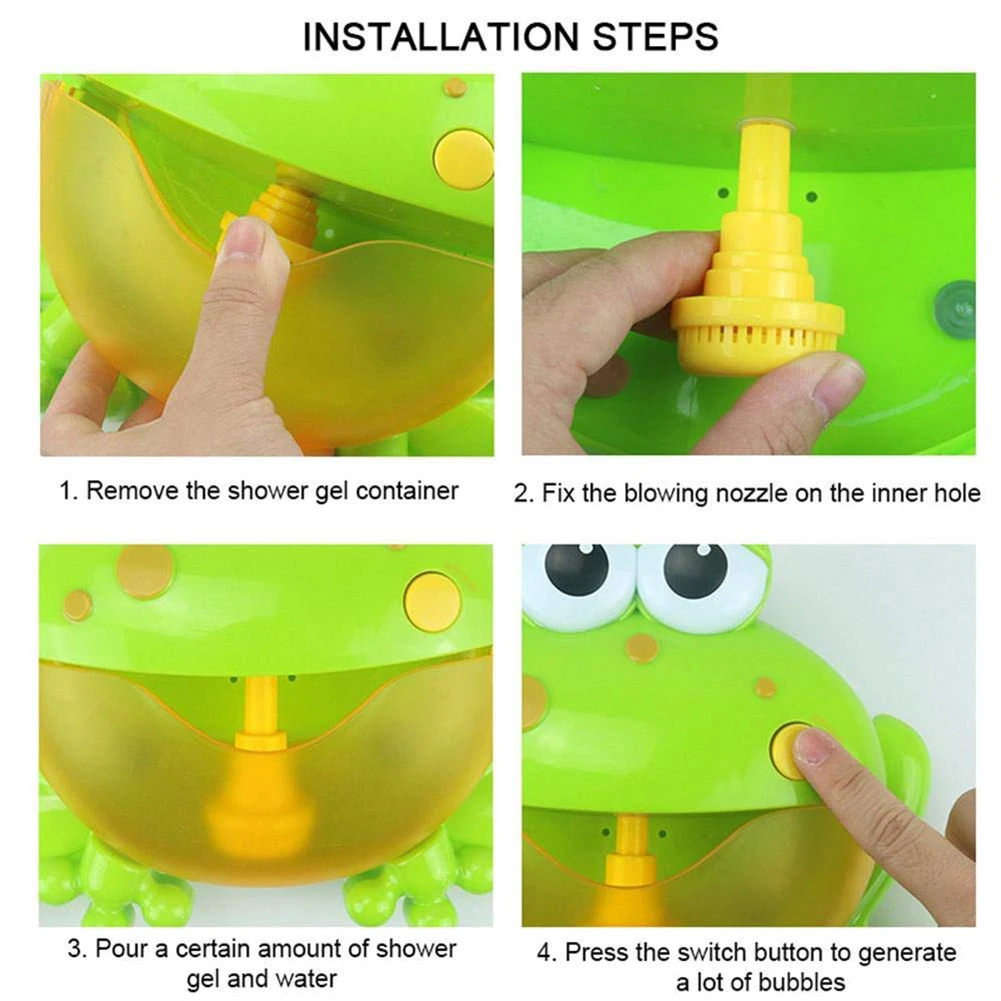 INSTALLATION STEPS

1. Remove the shower gel container

2. Fix the blowing nozzle on the inner hole

3. Pour a certain amount of shower gel and water

4. Press the switch button to generate a lot of bubbles