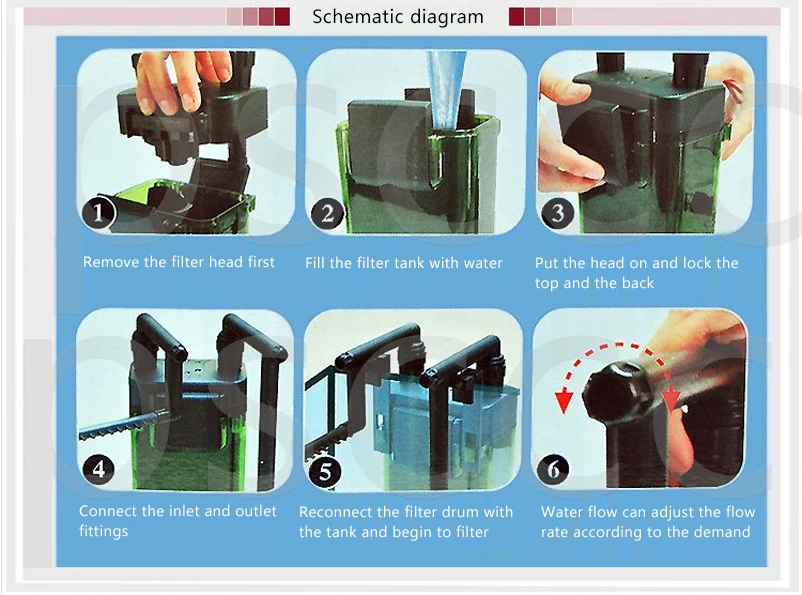 Schematic diagram

1

Remove the filter head first

2

Fill the filter tank with water

3

Put the head on and lock the top and the back

4

Connect the inlet and outlet fittings

5

Reconnect the filter drum with the tank and begin to filter

6

Water flow can adjust the flow rate according to the demand