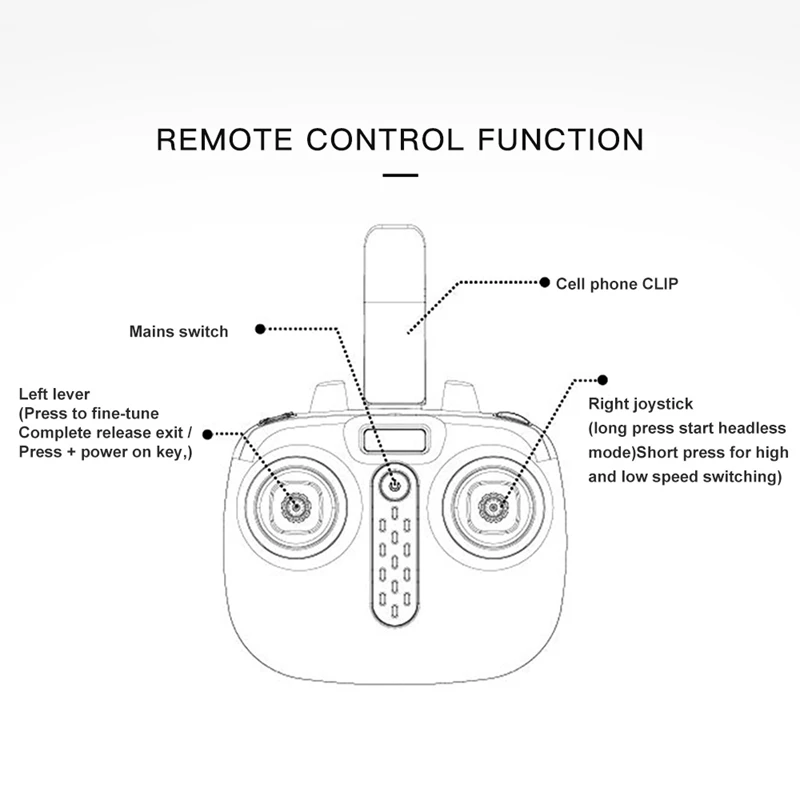 REMOTE CONTROL FUNCTION

Cell phone CLIP

Mains switch

Left lever
(Press to fine-tune
Complete release exit /
Press + power on key,)

Right joystick
(long press start headless mode)Short press for high and low speed switching)