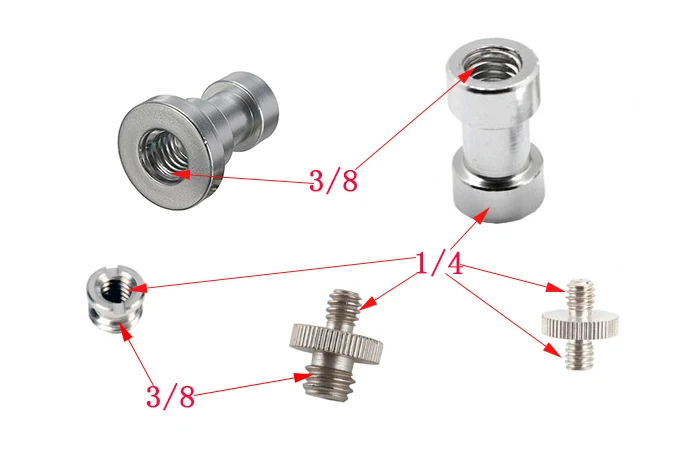 3/8

1/4

3/8