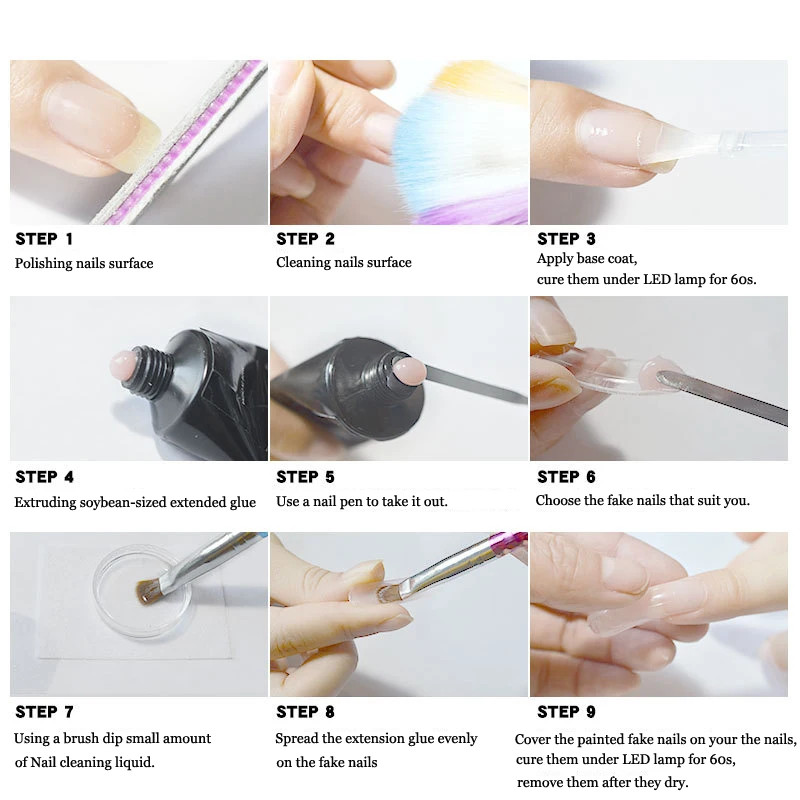 STEP 1
Polishing nails surface

STEP 2
Cleaning nails surface

STEP 3
Apply base coat, cure them under LED lamp for 60s.

STEP 4
Extruding soybean-sized extended glue

STEP 5
Use a nail pen to take it out.

STEP 6
Choose the fake nails that suit you.

STEP 7
Using a brush dip small amount of Nail cleaning liquid.

STEP 8
Spread the extension glue evenly on the fake nails

STEP 9
Cover the painted fake nails on your the nails, cure them under LED lamp for 60s, remove them after they dry.