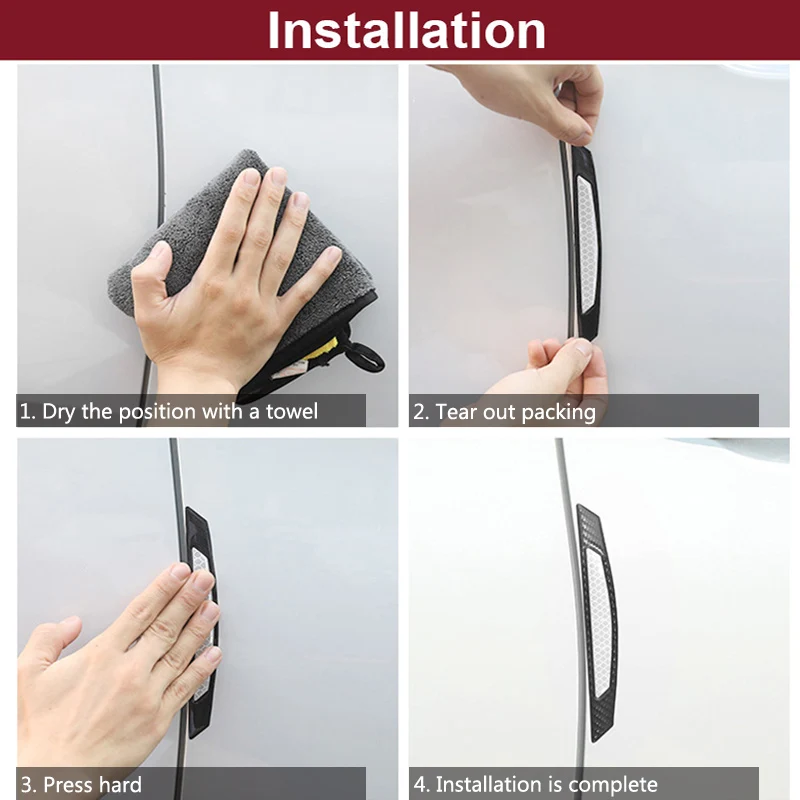 Installation

1. Dry the position with a towel

2. Tear out packing

3. Press hard

4. Installation is complete