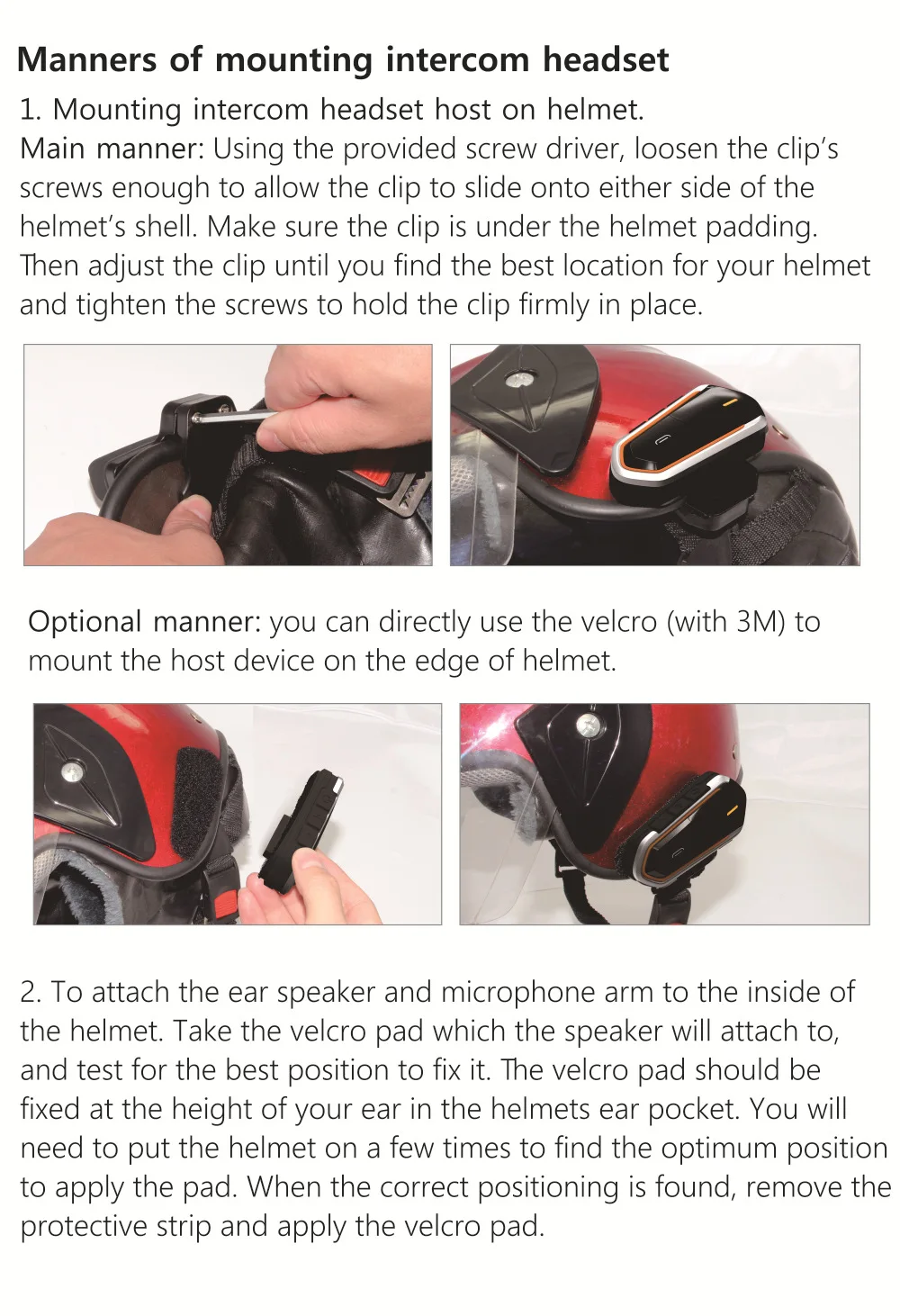 Manners of mounting intercom headset

1. Mounting intercom headset host on helmet.
Main manner: Using the provided screw driver, loosen the clip's screws enough to allow the clip to slide onto either side of the helmet's shell. Make sure the clip is under the helmet padding. Then adjust the clip until you find the best location for your helmet and tighten the screws to hold the clip firmly in place.

Optional manner: you can directly use the velcro (with 3M) to mount the host device on the edge of helmet.

2. To attach the ear speaker and microphone arm to the inside of the helmet. Take the velcro pad which the speaker will attach to, and test for the best position to fix it. The velcro pad should be fixed at the height of your ear in the helmets ear pocket. You will need to put the helmet on a few times to find the optimum position to apply the pad. When the correct positioning is found, remove the protective strip and apply the velcro pad.