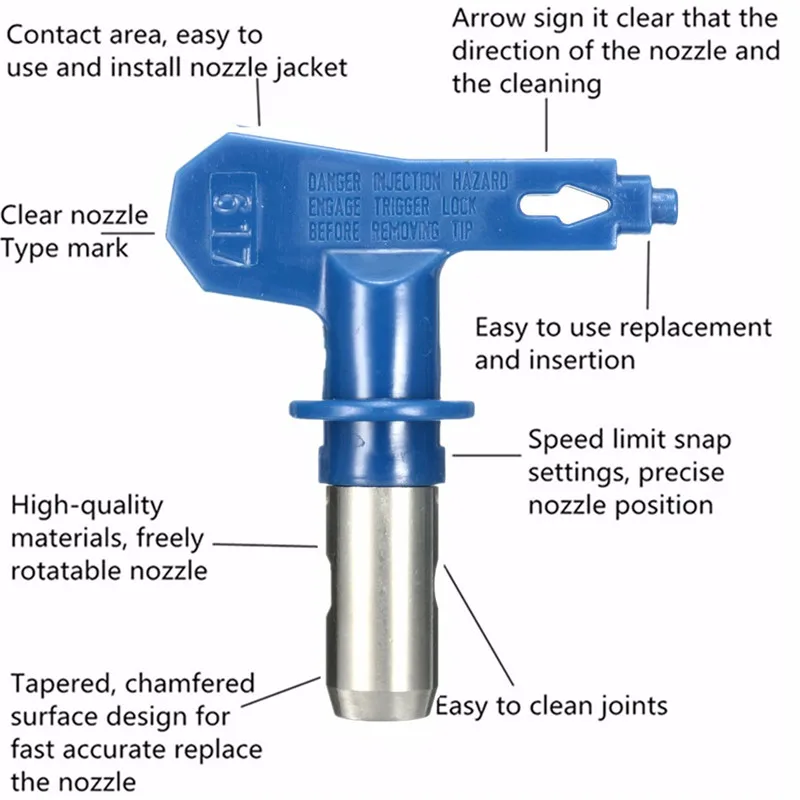 Contact area, easy to use and install nozzle jacket

Arrow sign it clear that the direction of the nozzle and the cleaning

Clear nozzle Type mark

617

DANGER INJECTION HAZARD
ENGAGE TRIGGER LOCK
BEFORE REMOVING TIP

Easy to use replacement and insertion

Speed limit snap settings, precise nozzle position

High-quality materials, freely rotatable nozzle

Tapered, chamfered surface design for fast accurate replace the nozzle

Easy to clean joints