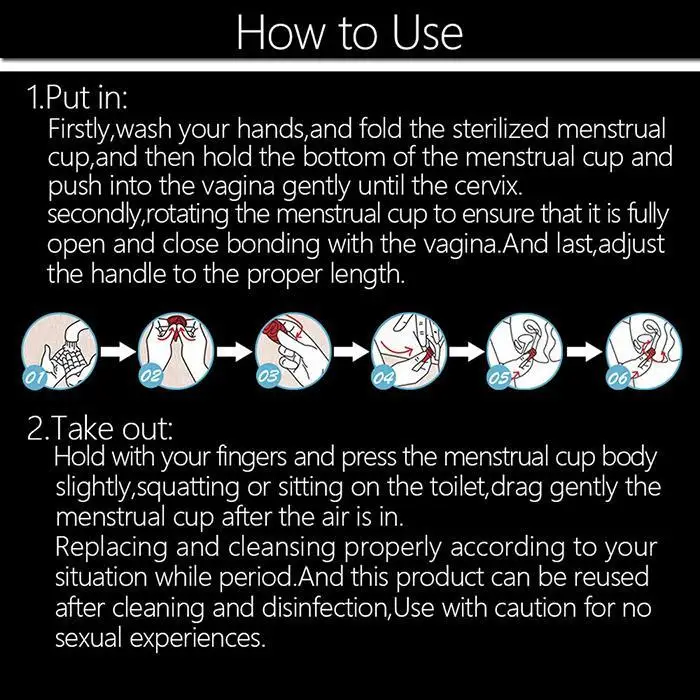 How to Use

1.Put in:
Firstly,wash your hands,and fold the sterilized menstrual cup,and then hold the bottom of the menstrual cup and push into the vagina gently until the cervix.
secondly,rotating the menstrual cup to ensure that it is fully open and close bonding with the vagina.And last,adjust the handle to the proper length.

01 02 03 04 05 06

2.Take out:
Hold with your fingers and press the menstrual cup body slightly,squatting or sitting on the toilet,drag gently the menstrual cup after the air is in.
Replacing and cleansing properly according to your situation while period.And this product can be reused after cleaning and disinfection,Use with caution for no sexual experiences.