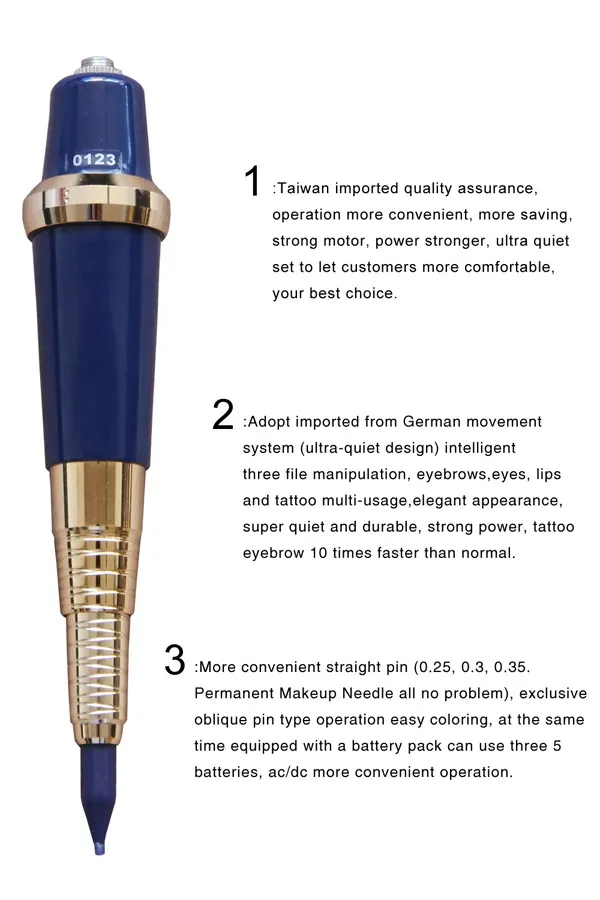 0123

1 :Taiwan imported quality assurance, operation more convenient, more saving, strong motor, power stronger, ultra quiet set to let customers more comfortable, your best choice.

2 :Adopt imported from German movement system (ultra-quiet design) intelligent three file manipulation, eyebrows,eyes, lips and tattoo multi-usage,elegant appearance, super quiet and durable, strong power, tattoo eyebrow 10 times faster than normal.

3 :More convenient straight pin (0.25, 0.3, 0.35. Permanent Makeup Needle all no problem), exclusive oblique pin type operation easy coloring, at the same time equipped with a battery pack can use three 5 batteries, ac/dc more convenient operation.