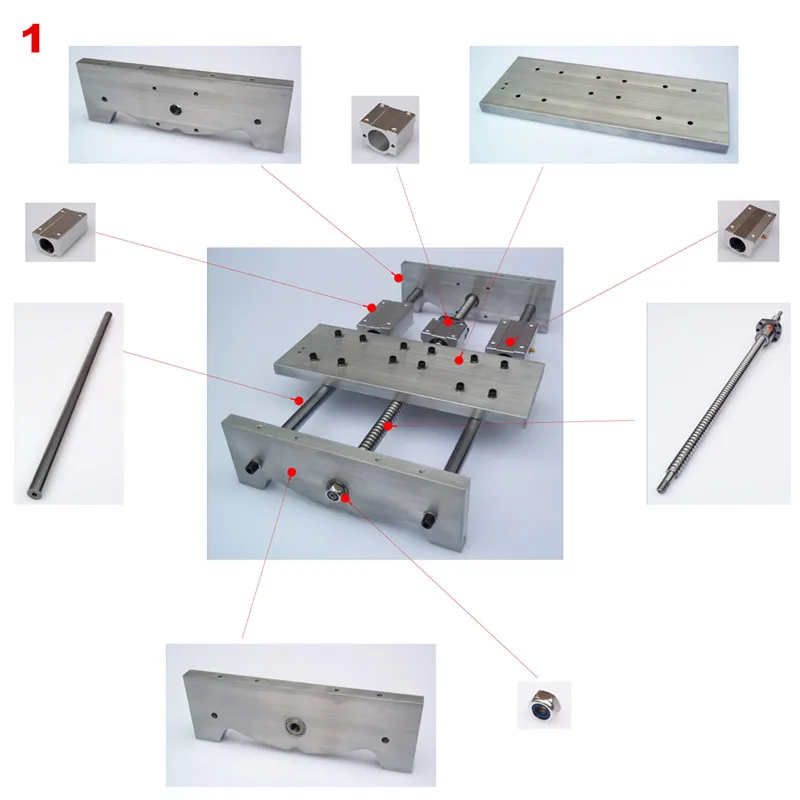 1