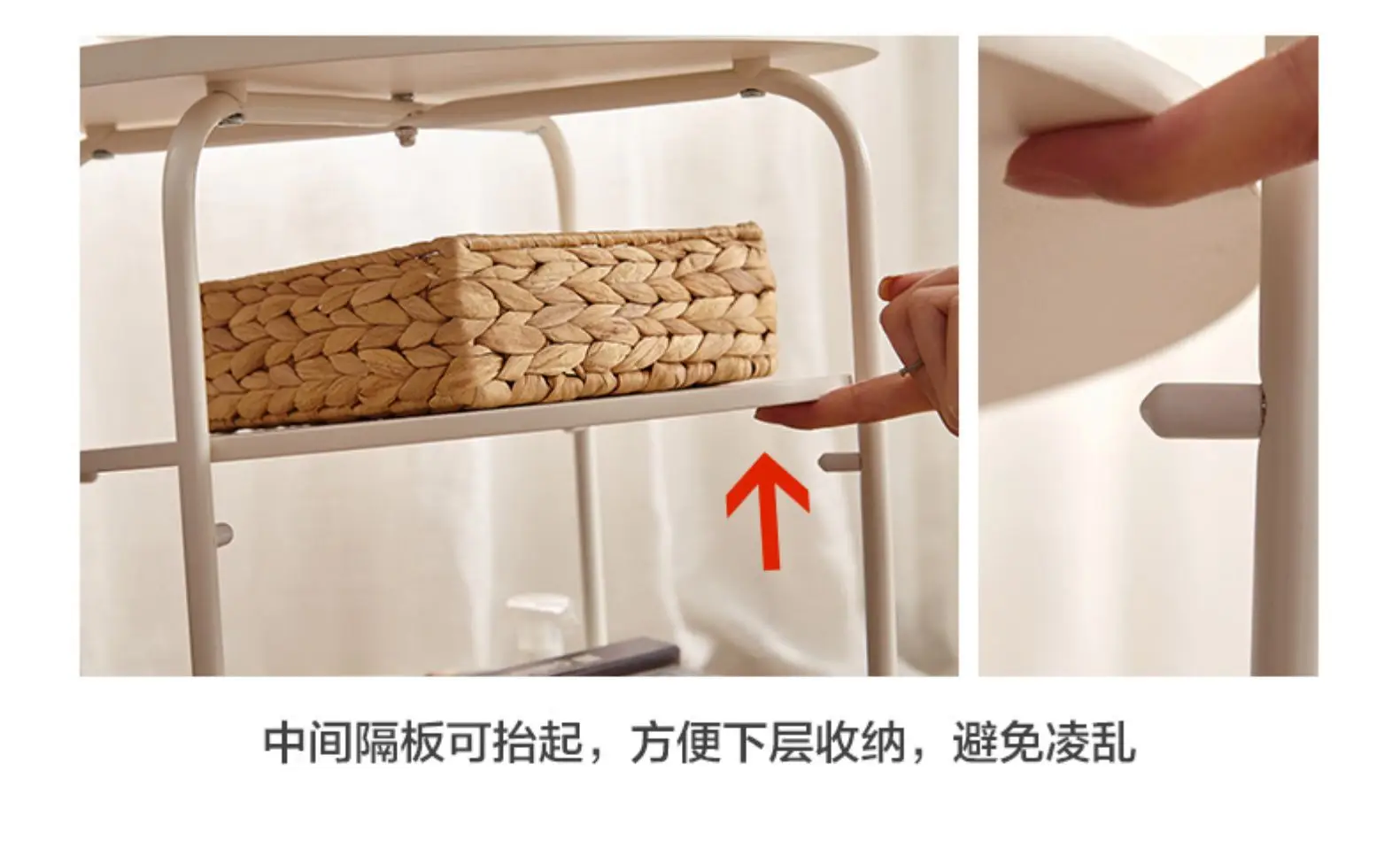 中间隔板可抬起，方便下层收纳，避免凌乱