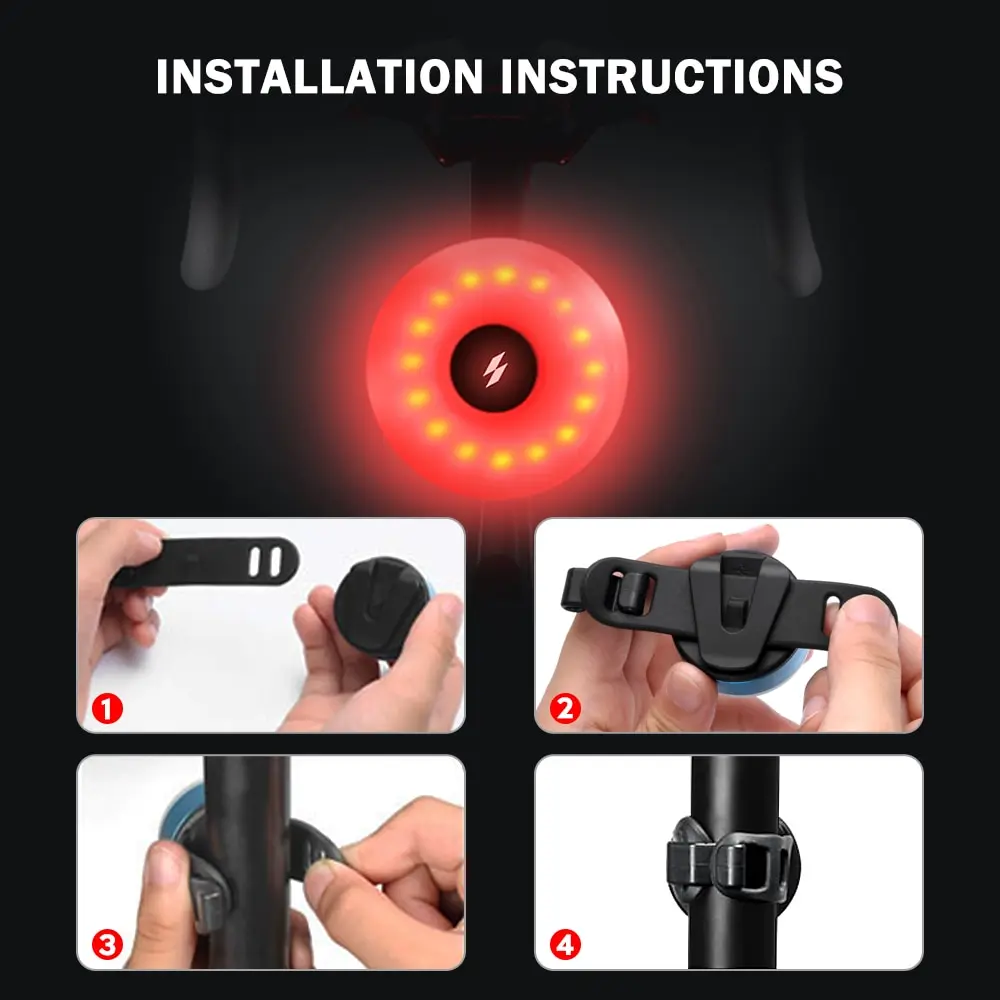 INSTALLATION INSTRUCTIONS

1

2

3

4