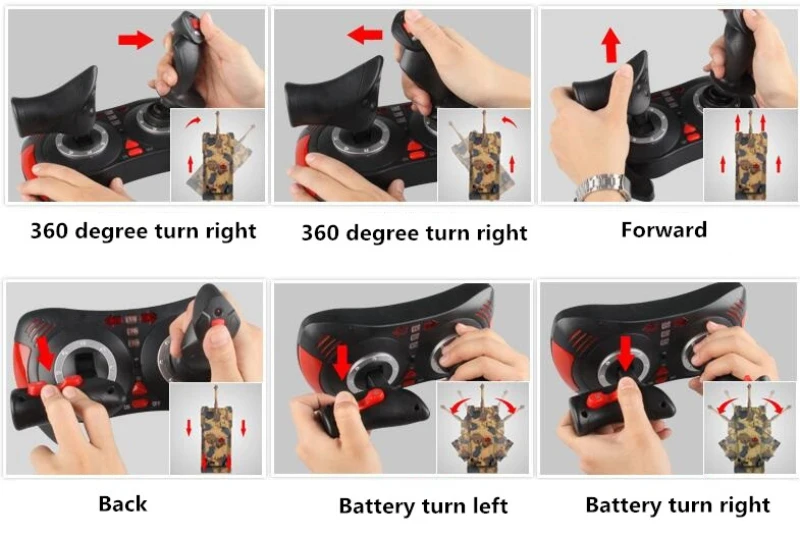 360 degree turn right

360 degree turn right

Forward

Back

Battery turn left

Battery turn right