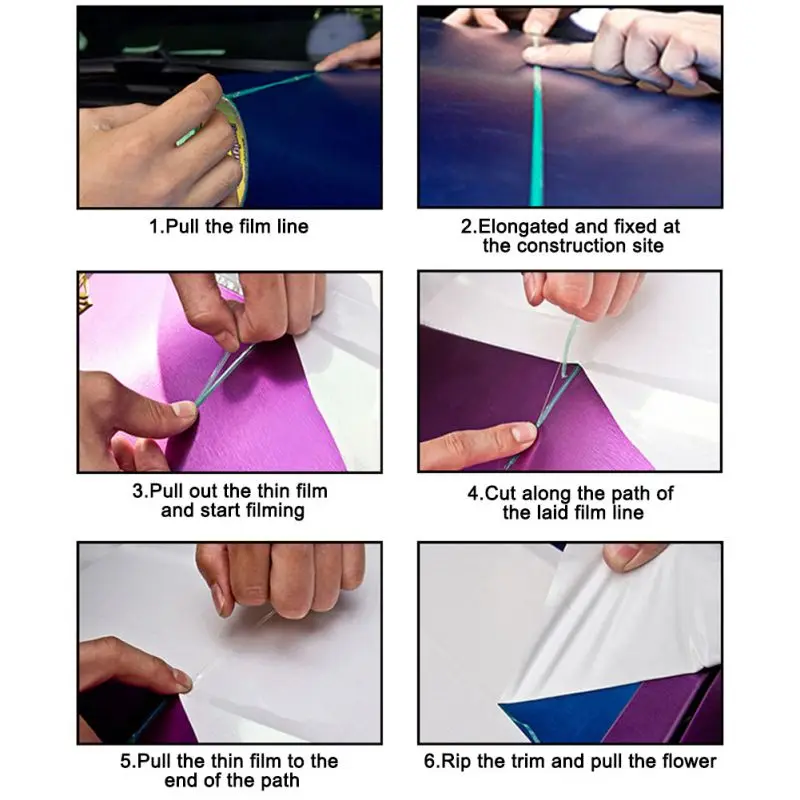 1.Pull the film line

2.Elongated and fixed at the construction site

3.Pull out the thin film and start filming

4.Cut along the path of the laid film line

5.Pull the thin film to the end of the path

6.Rip the trim and pull the flower