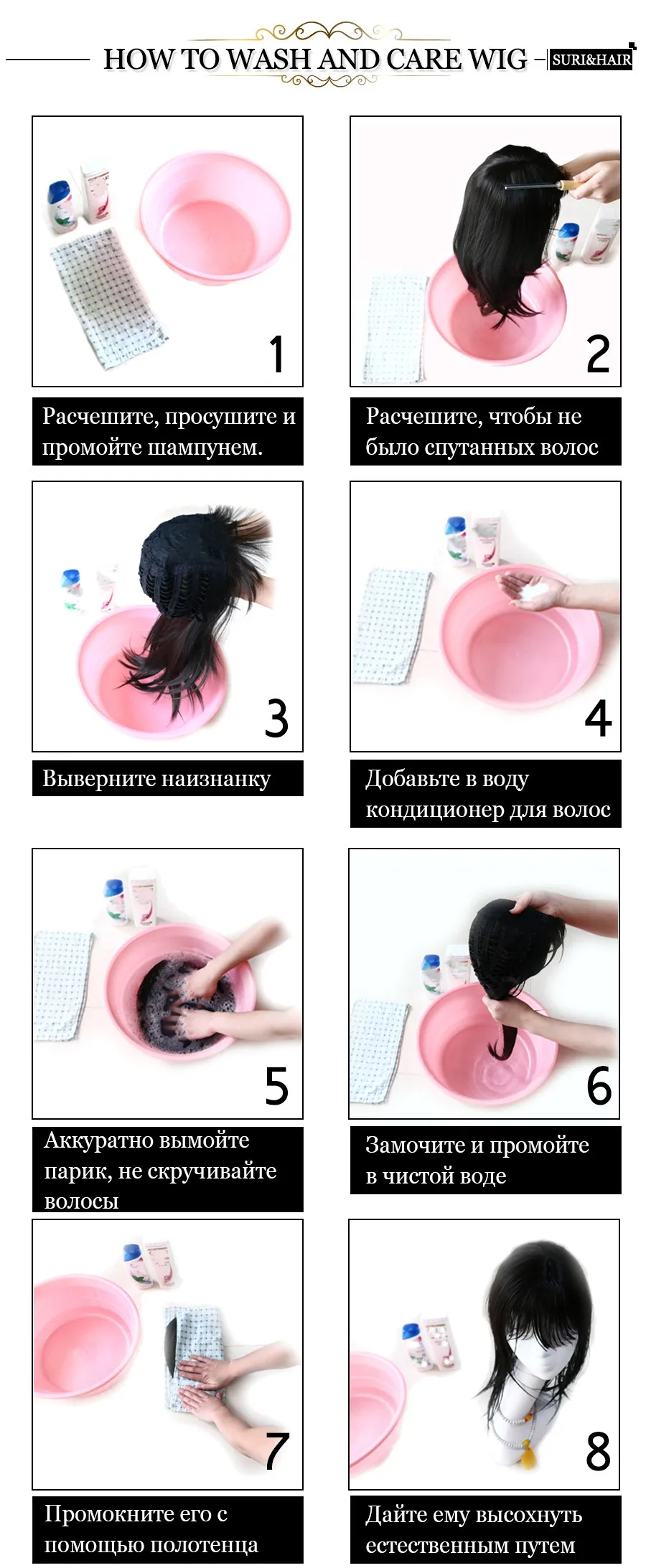 HOW TO WASH AND CARE WIG SURI&HAIR

1

Расчешите, просушите и промойте шампунем.

2

Расчешите, чтобы не было спутанных волос

3

Выверните наизнанку

4

Добавьте в воду кондиционер для волос

5

Аккуратно вымойте парик, не скручивайте волосы

6

Замочите и промойте в чистой воде

7

Промокните его с помощью полотенца

8

Дайте ему высохнуть естественным путем