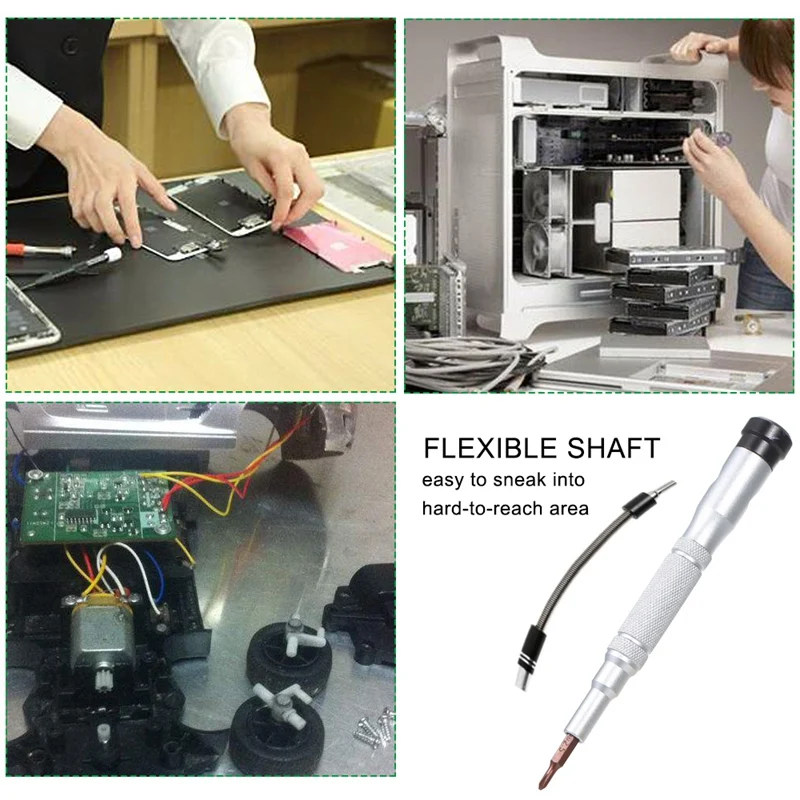 FLEXIBLE SHAFT
easy to sneak into
hard-to-reach area