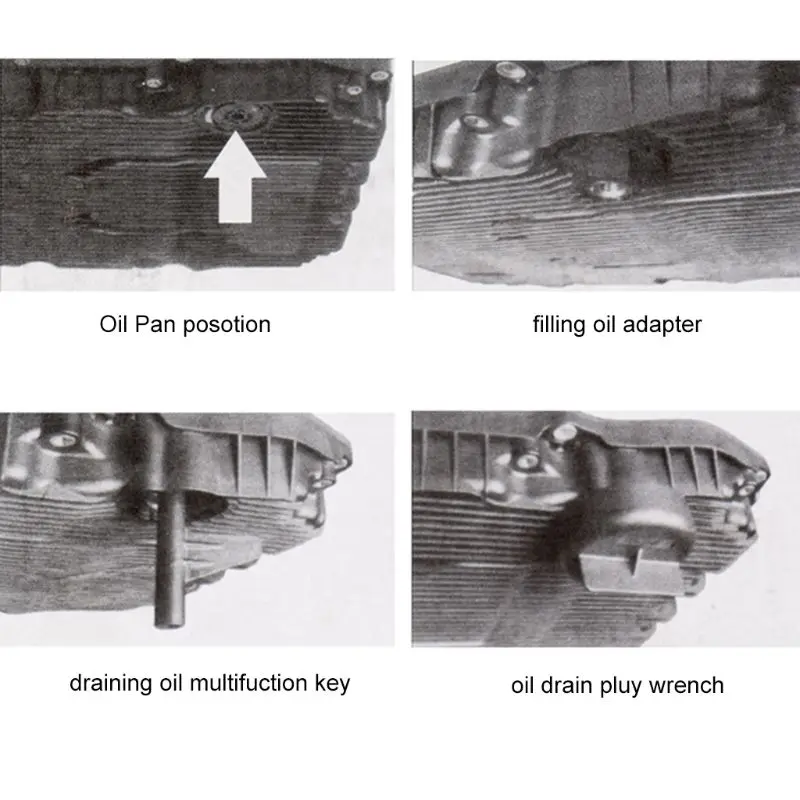 Oil Pan posotion

filling oil adapter

draining oil multifuction key

oil drain pluy wrench