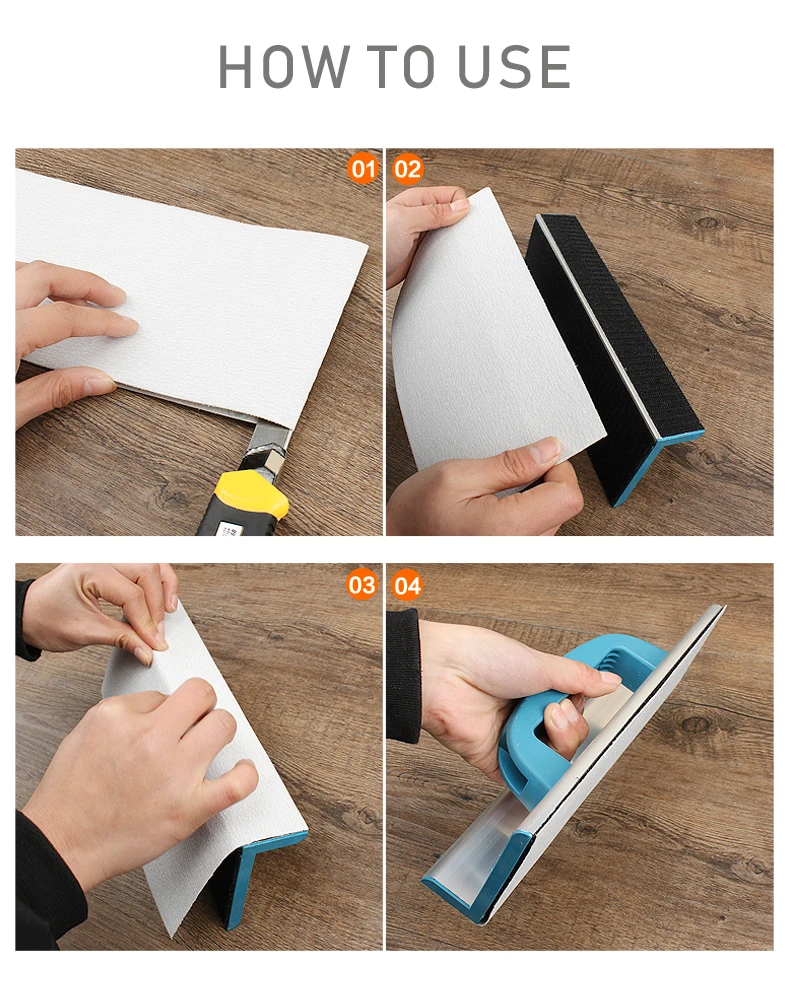 HOW TO USE

01

02

03

04