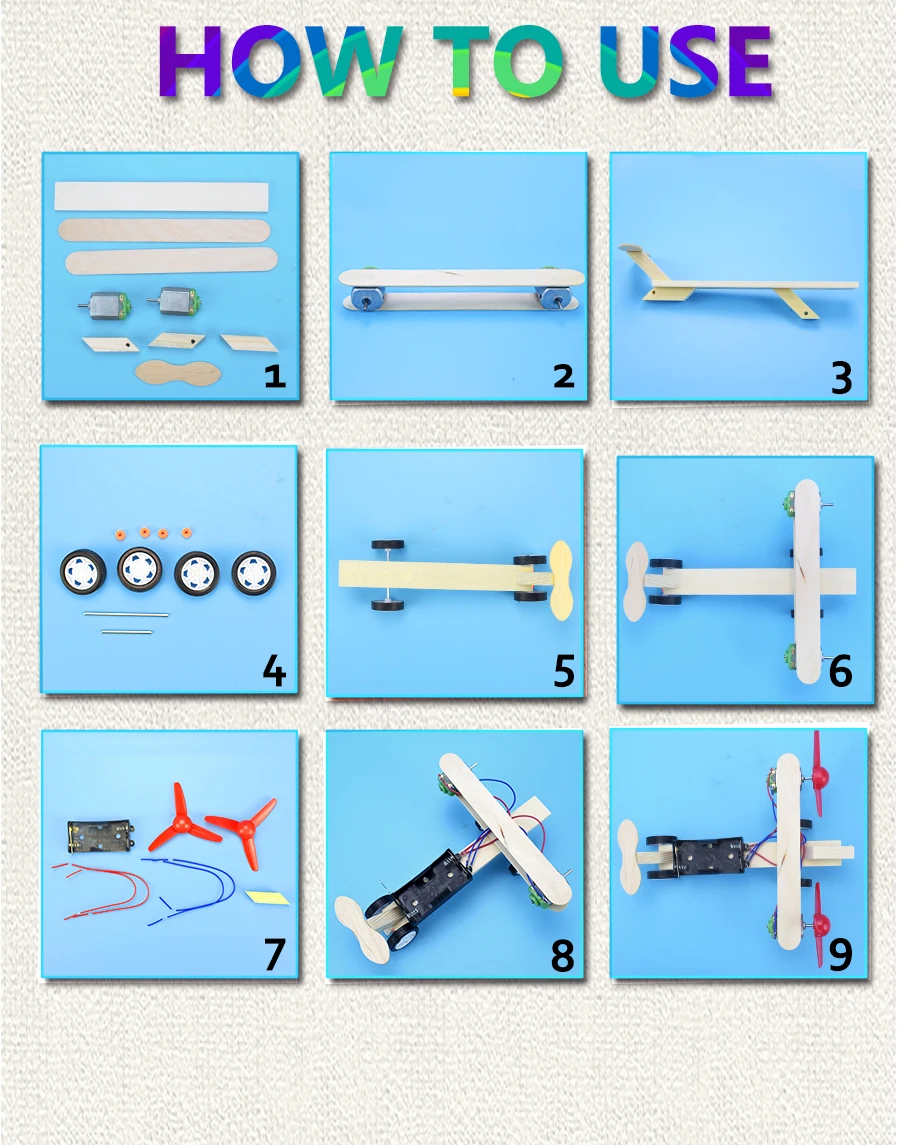 HOW TO USE

1

2

3

4

5

6

7

8

9