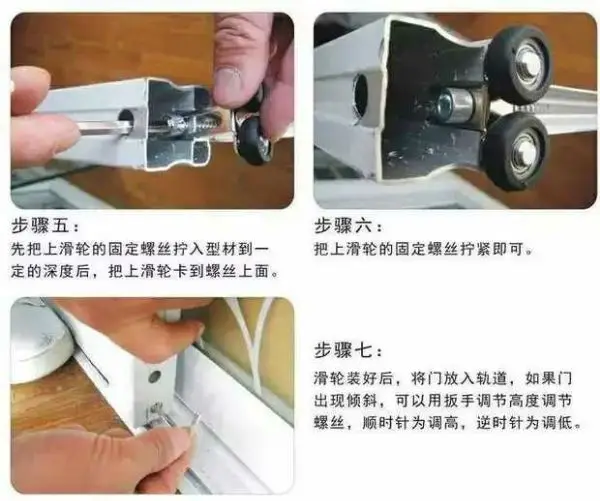 步骤五：
先把上滑轮的固定螺丝拧入型材到一定的深度后，把上滑轮卡到螺丝上面。

步骤六：
把上滑轮的固定螺丝拧紧即可。

步骤七：
滑轮装好后，将门放入轨道，如果门出现倾斜，可以用扳手调节高度调节螺丝，顺时针为调高，逆时针为调低。