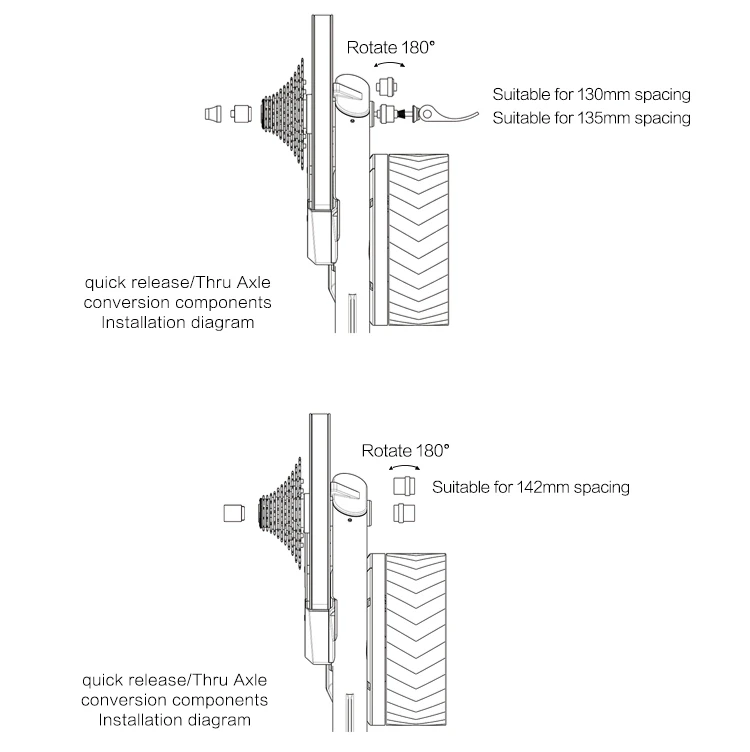 Rotate 180°

Suitable for 130mm spacing
Suitable for 135mm spacing

quick release/Thru Axle conversion components Installation diagram

Rotate 180°

Suitable for 142mm spacing

quick release/Thru Axle conversion components Installation diagram