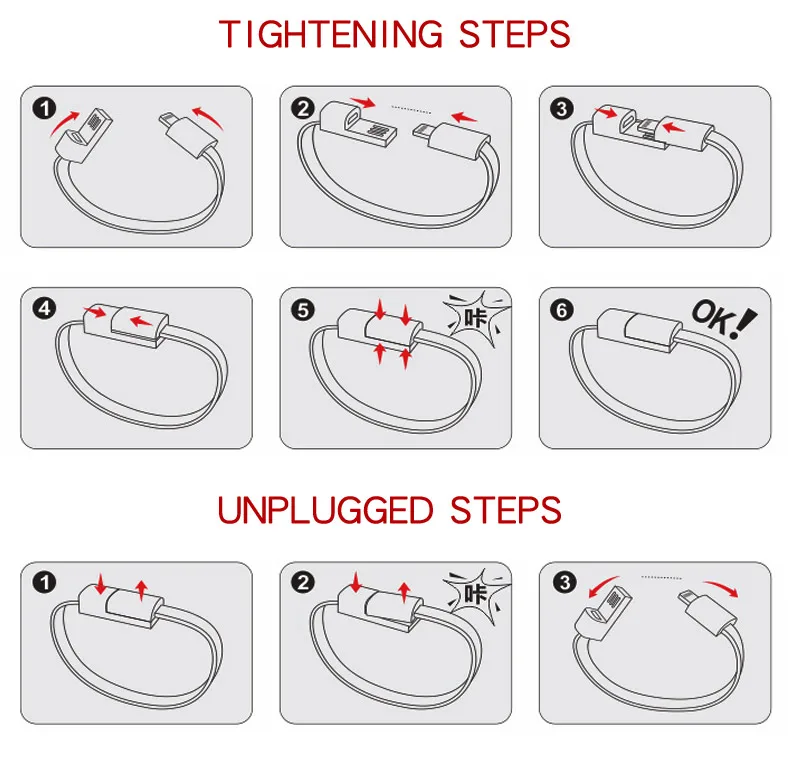 TIGHTENING STEPS

1

2

3

4

5

咔

6

OK!

UNPLUGGED STEPS

1

2

咔

3