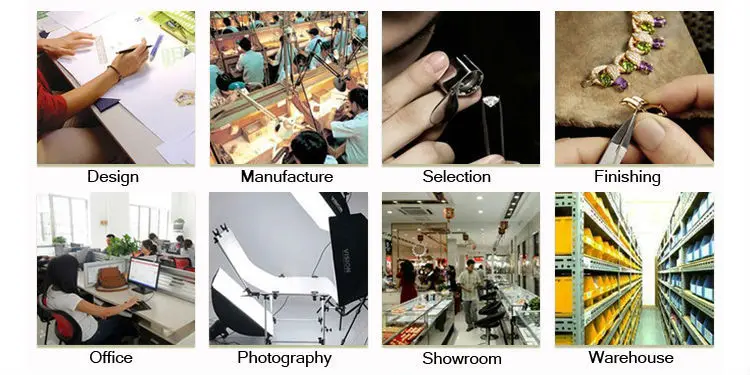 Design

Manufacture

Selection

Finishing

Office

Photography

Showroom

Warehouse