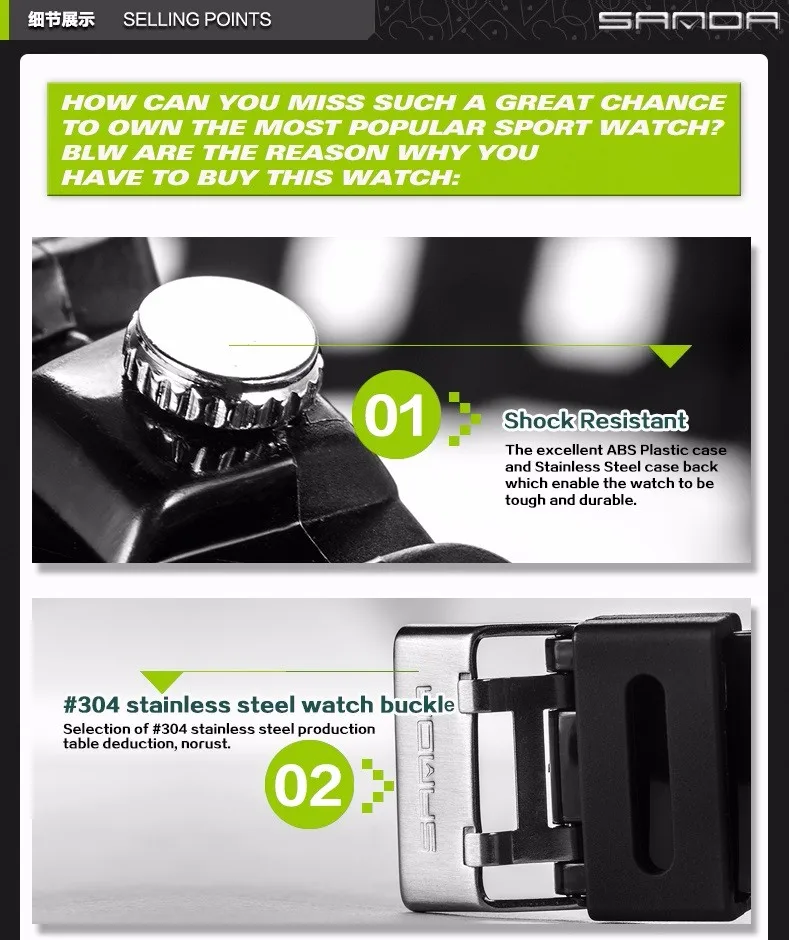 细节展示 SELLING POINTS

SAMDA

HOW CAN YOU MISS SUCH A GREAT CHANCE TO OWN THE MOST POPULAR SPORT WATCH? BLW ARE THE REASON WHY YOU HAVE TO BUY THIS WATCH:

01

Shock Resistant

The excellent ABS Plastic case and Stainless Steel case back which enable the watch to be tough and durable.

#304 stainless steel watch buckle

Selection of #304 stainless steel production table deduction, norust.

02

SAMDA