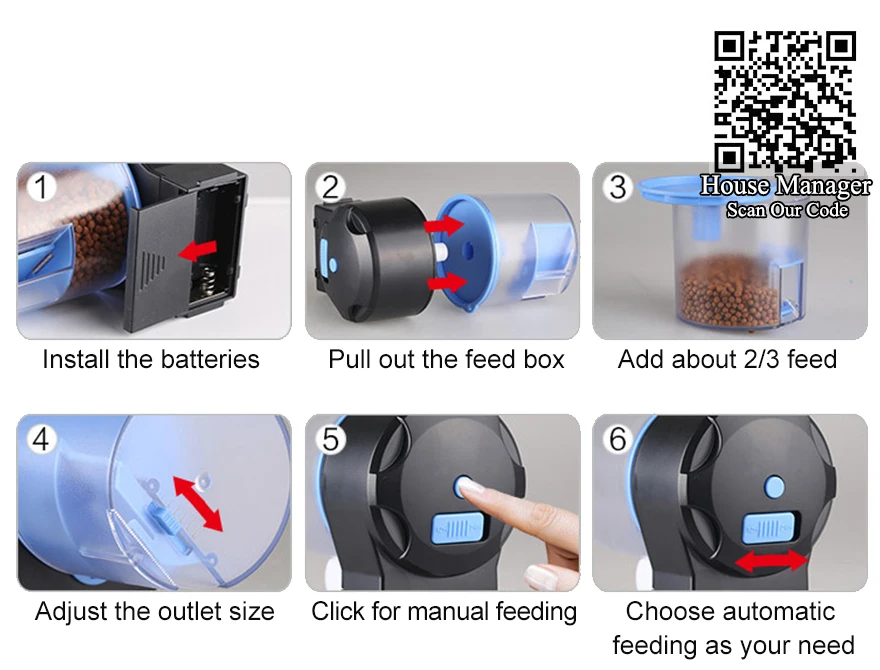 House Manager
Scan Our Code

1
Install the batteries

2
Pull out the feed box

3
Add about 2/3 feed

4
Adjust the outlet size

5
Click for manual feeding

6
Choose automatic feeding as your need