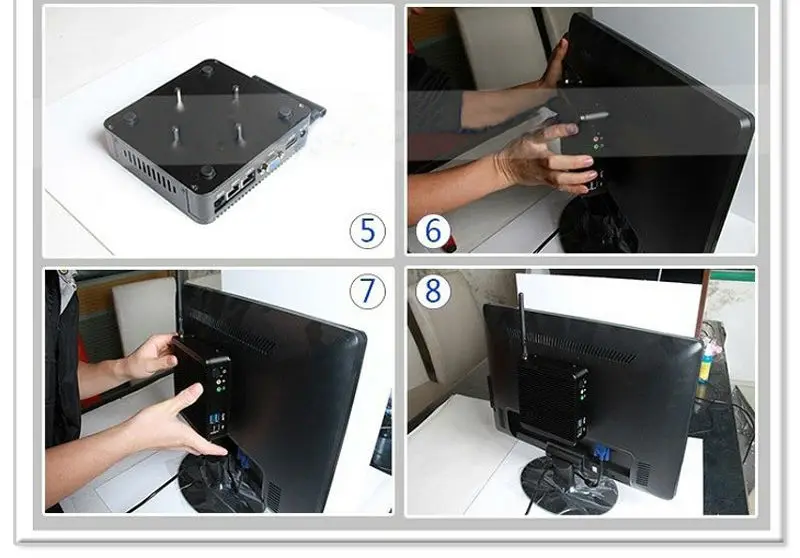 5

6

7

8