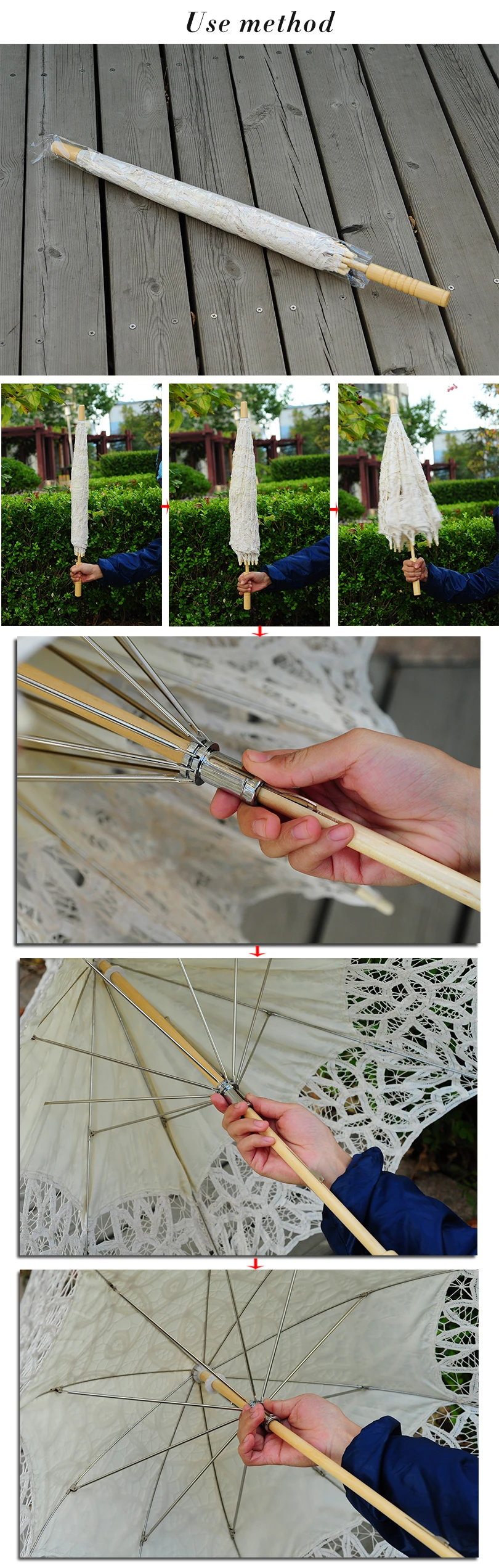 Use method