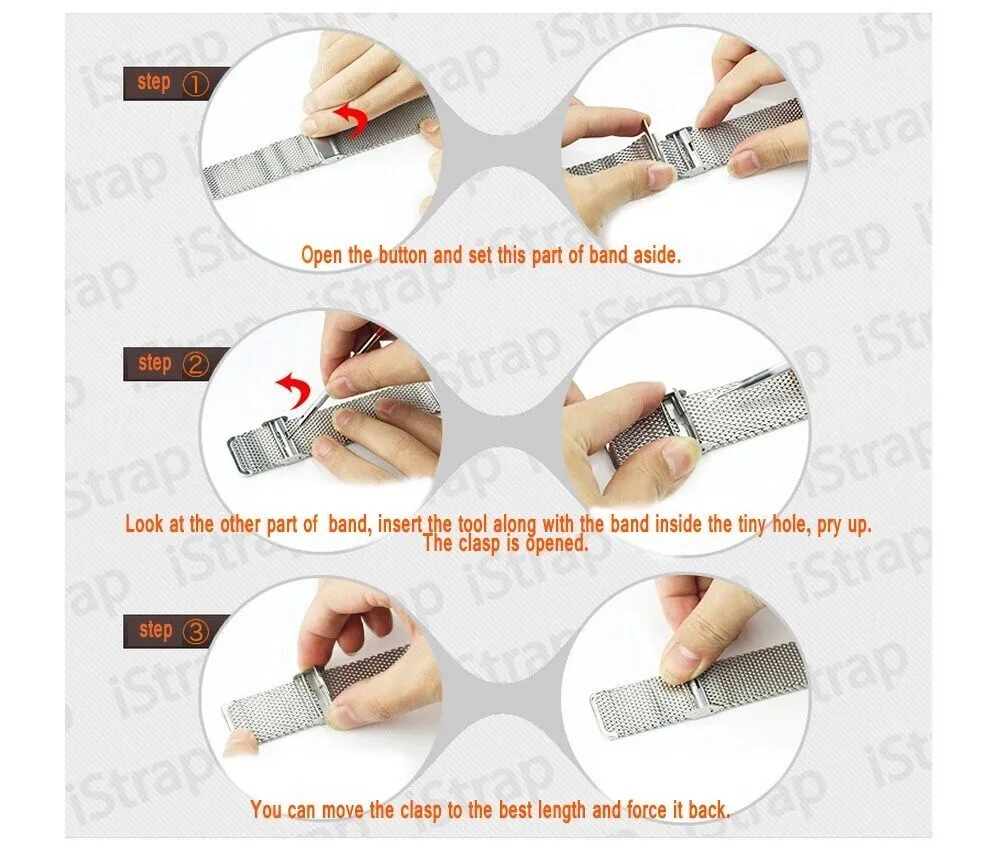 step ①

Open the button and set this part of band aside.

step ②

Look at the other part of band, insert the tool along with the band inside the tiny hole, pry up. The clasp is opened.

step ③

You can move the clasp to the best length and force it back.

iStrap