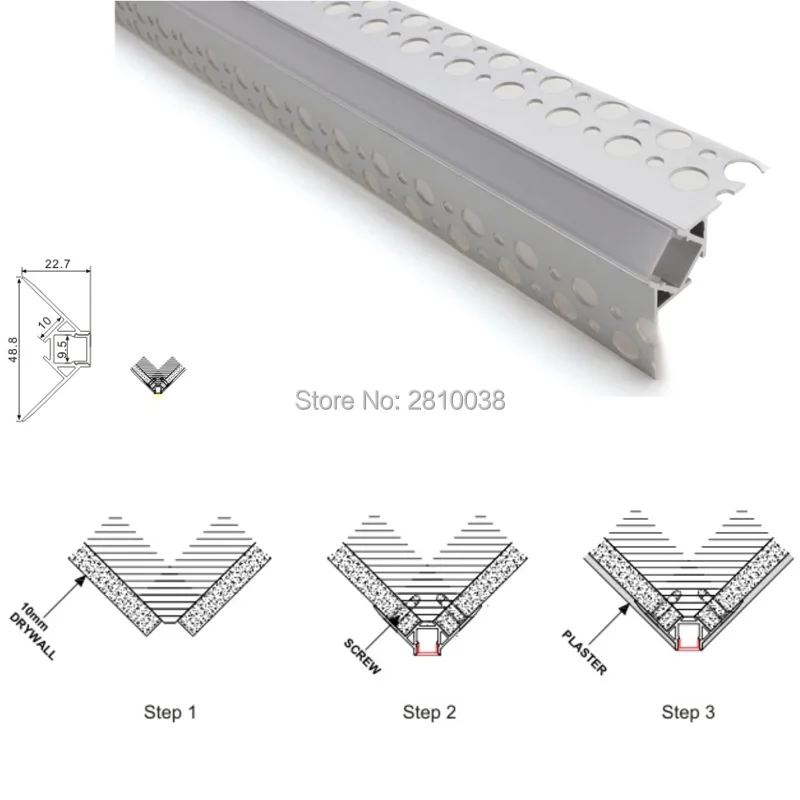 22.7

48.8

10

9.5

Store No: 2810038

10mm DRYWALL

SCREW

PLASTER

Step 1

Step 2

Step 3