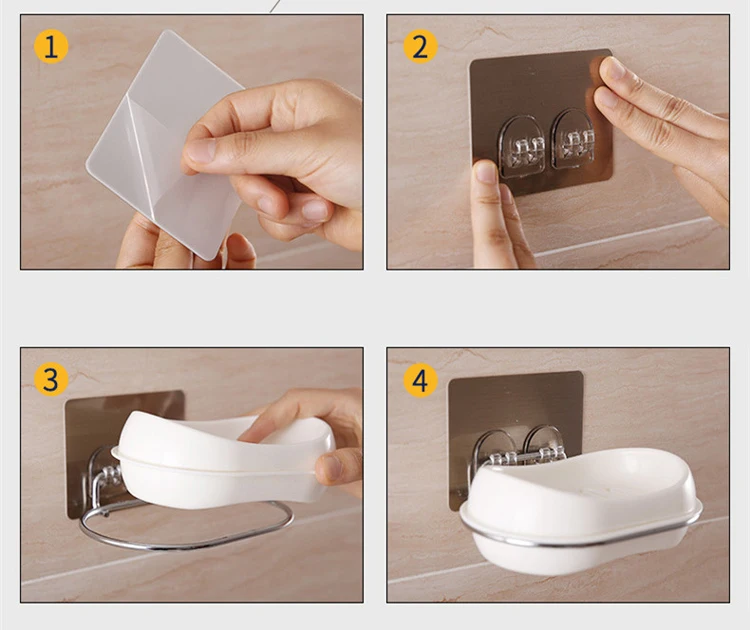 1

2

3

4