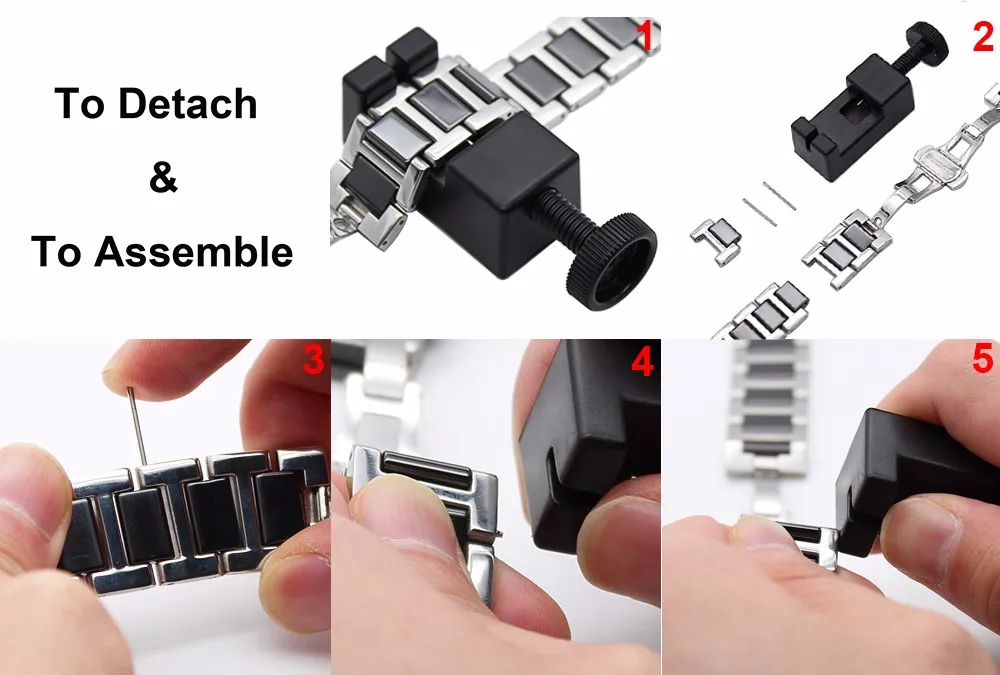 To Detach

&

To Assemble

1

2

3

4

5