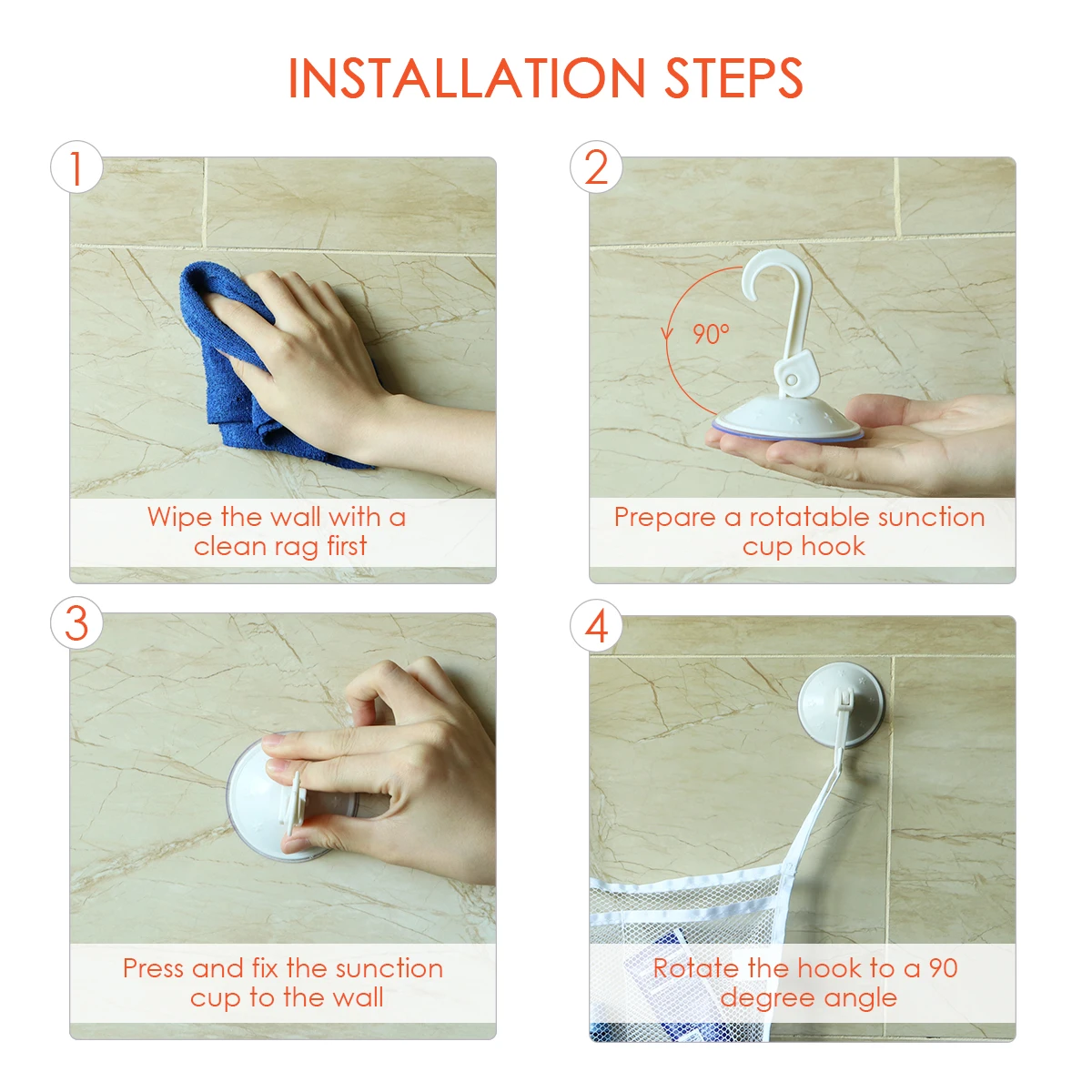 INSTALLATION STEPS

1

Wipe the wall with a clean rag first

2

90°

Prepare a rotatable sunction cup hook

3

Press and fix the sunction cup to the wall

4

Rotate the hook to a 90 degree angle