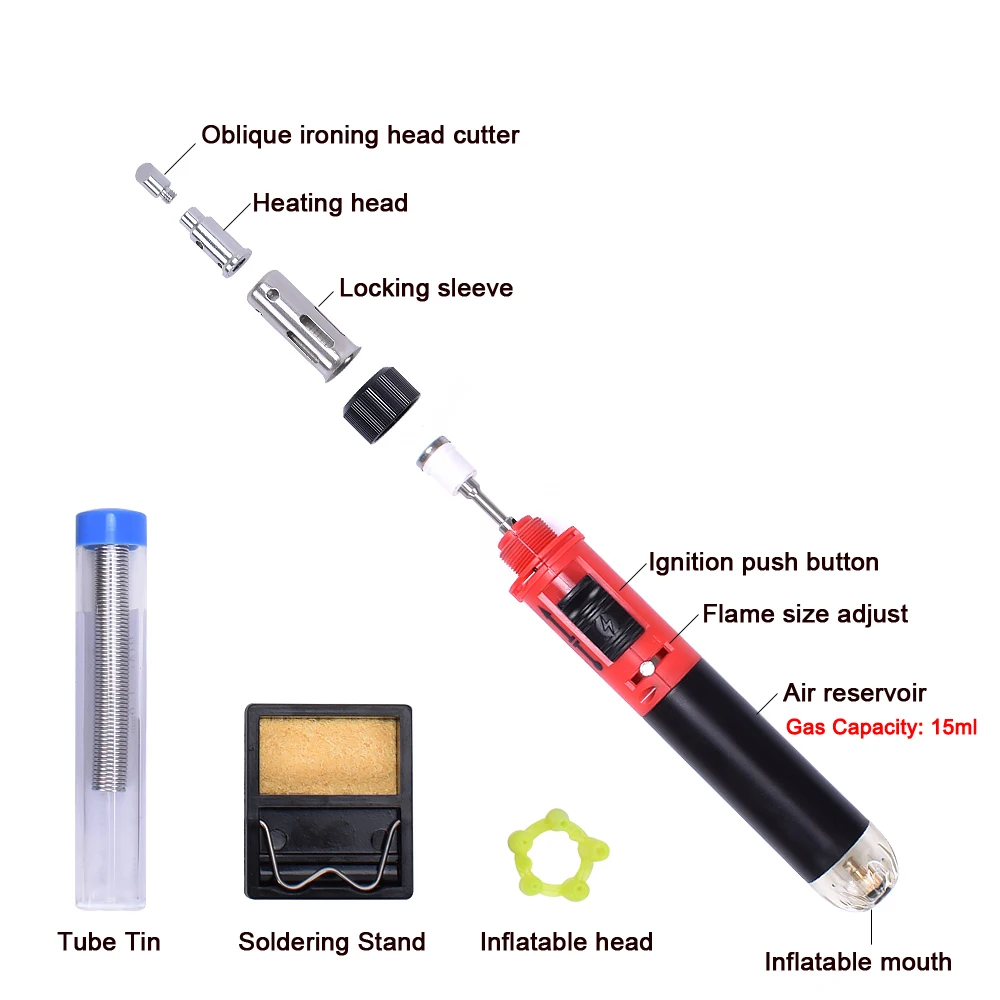 Oblique ironing head cutter

Heating head

Locking sleeve

Ignition push button

Flame size adjust

Air reservoir

Gas Capacity: 15ml

Tube Tin

Soldering Stand

Inflatable head

Inflatable mouth