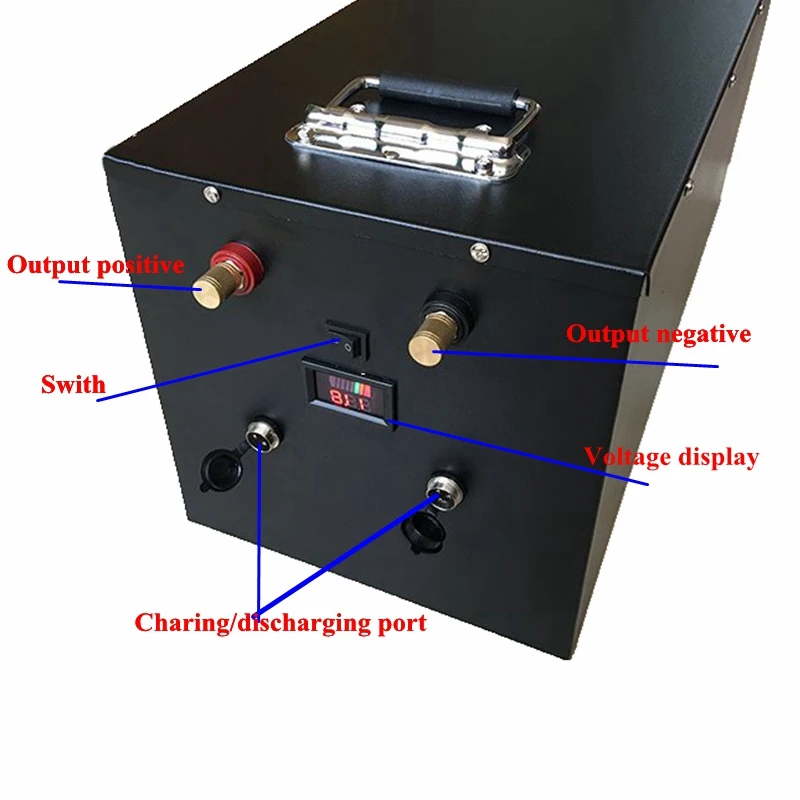 Output positive

Output negative

Swith

Voltage display

Charing/discharging port