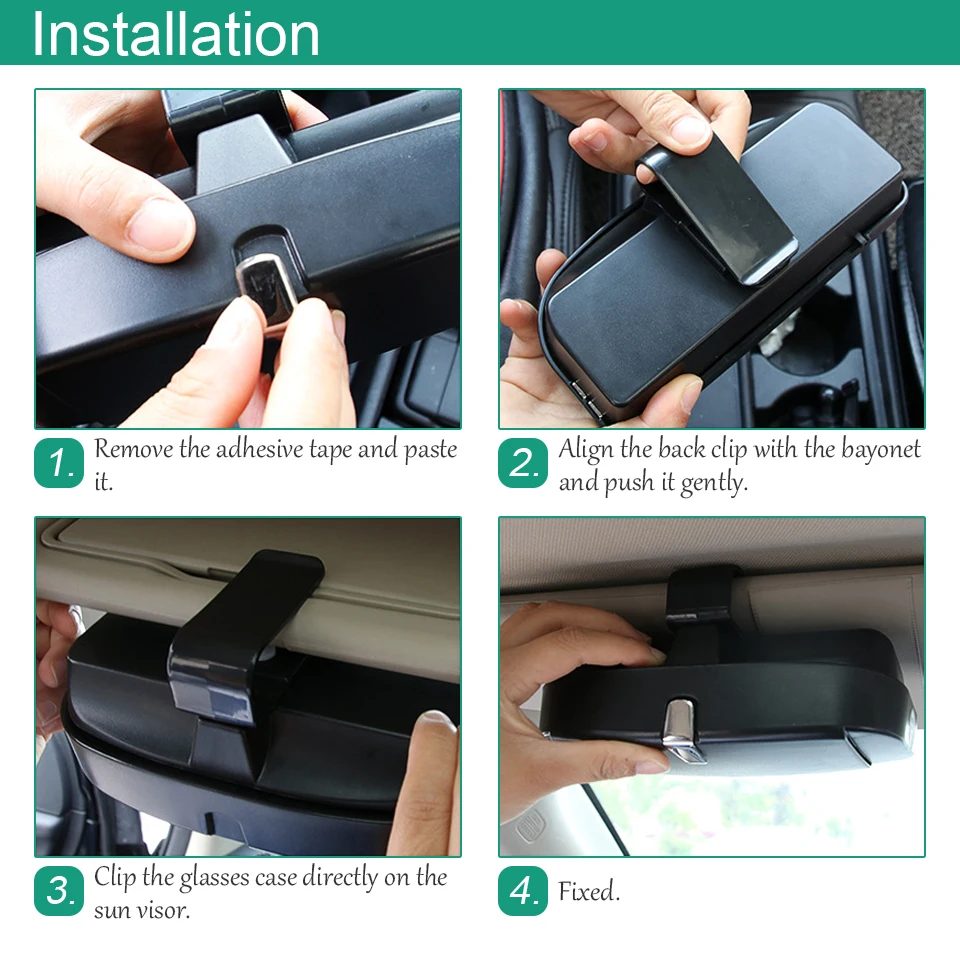 Installation

1. Remove the adhesive tape and paste it.

2. Align the back clip with the bayonet and push it gently.

3. Clip the glasses case directly on the sun visor.

4. Fixed.