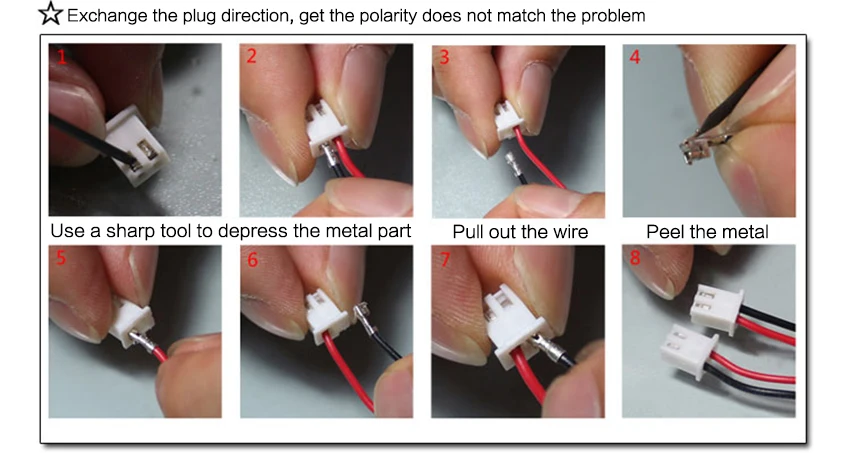 ☆ Exchange the plug direction, get the polarity does not match the problem

1

2

3

4

Use a sharp tool to depress the metal part

Pull out the wire

Peel the metal

5

6

7

8