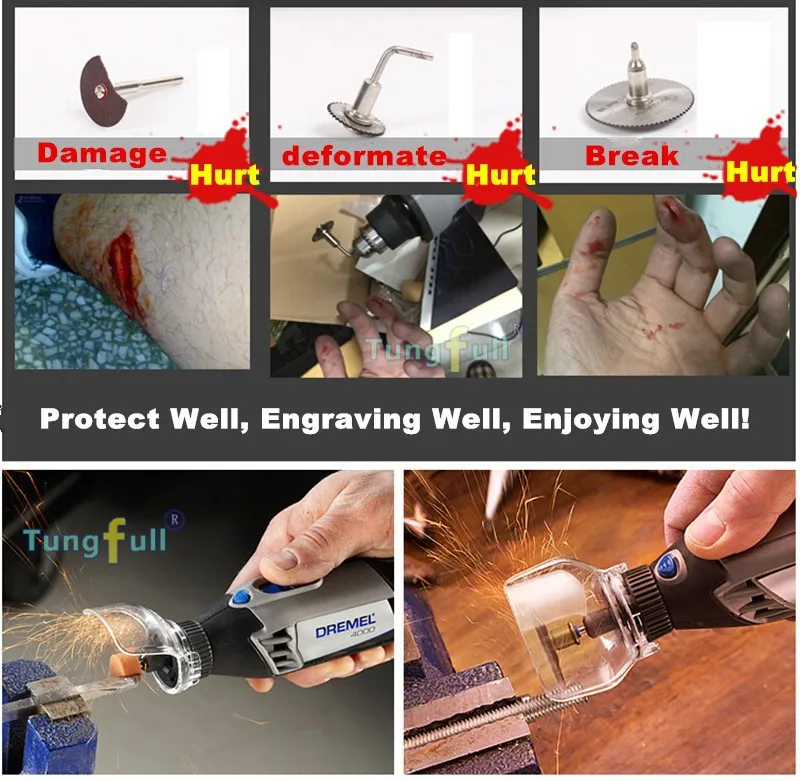 Damage Hurt deformate Hurt Break Hurt

Tungfull

Protect Well, Engraving Well, Enjoying Well!

Tungfull R

DREMEL 4000