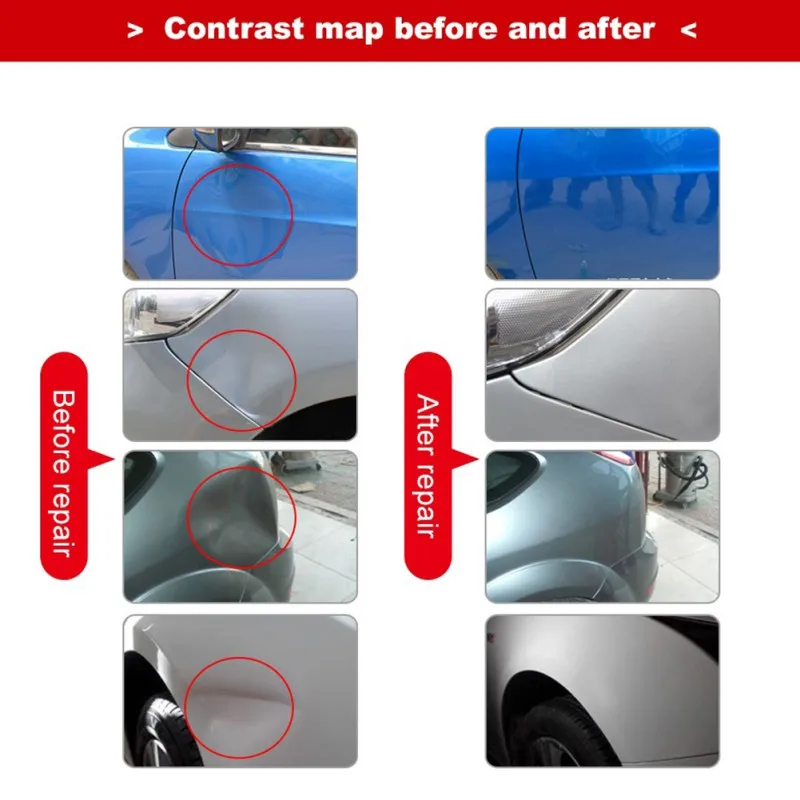 > Contrast map before and after <

Before repair

After repair