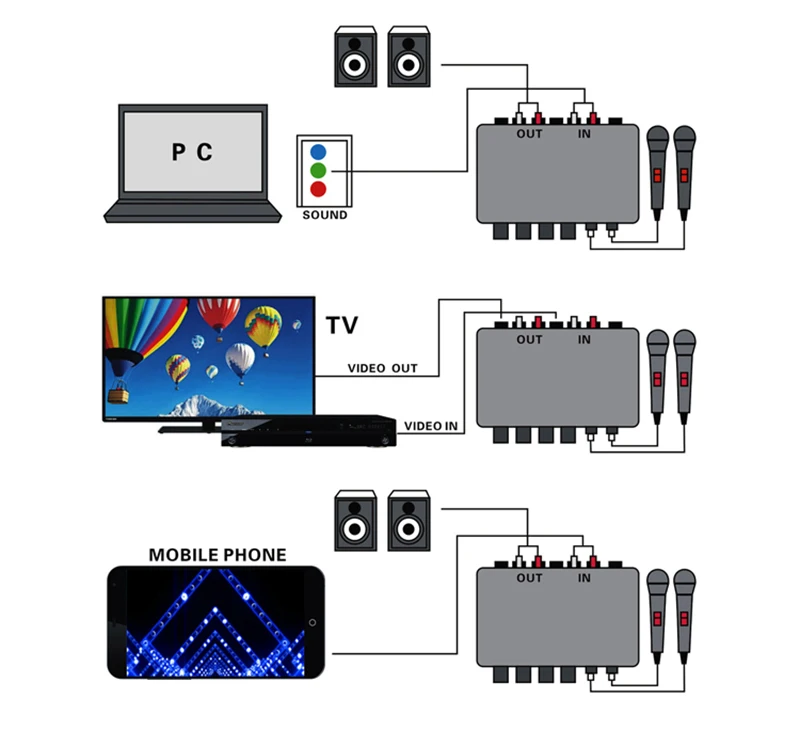 P C

SOUND

OUT IN

TV

VIDEO OUT

VIDEO IN

OUT IN

MOBILE PHONE

OUT IN