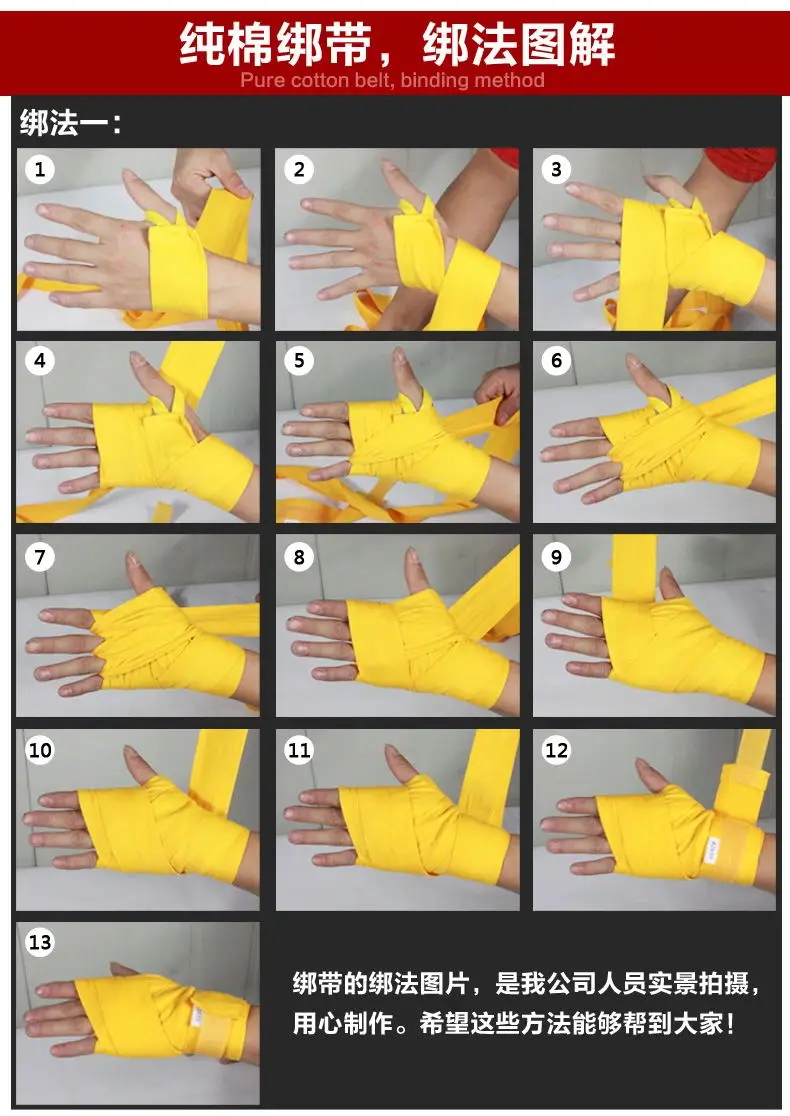 纯棉绑带，绑法图解
Pure cotton belt, binding method

绑法一：

1

2

3

4

5

6

7

8

9

10

11

12

13

绑带的绑法图片，是我公司人员实景拍摄，用心制作。希望这些方法能够帮到大家！