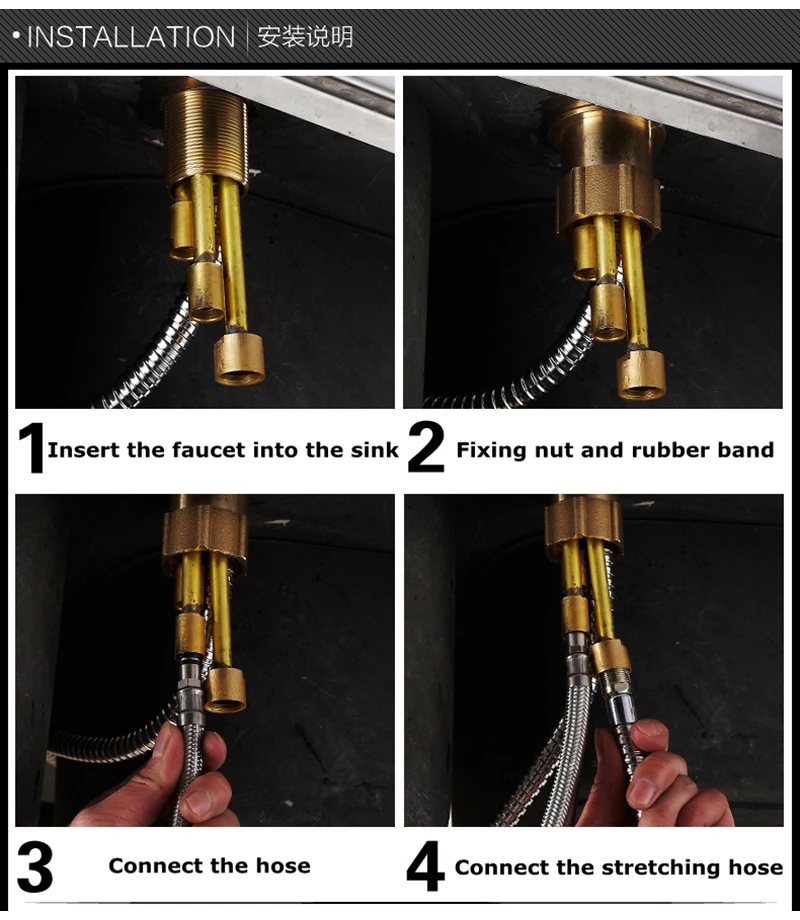 • INSTALLATION | 安装说明

1 Insert the faucet into the sink

2 Fixing nut and rubber band

3 Connect the hose

4 Connect the stretching hose