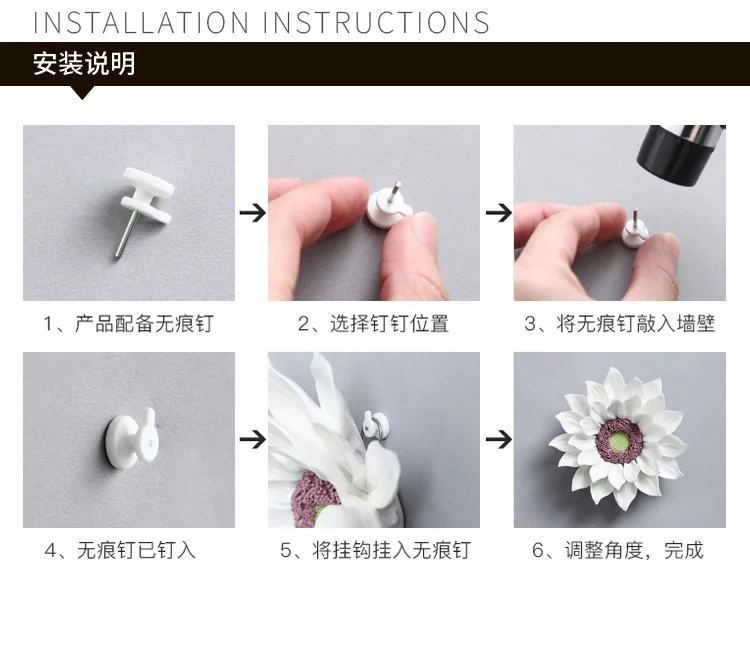 INSTALLATION INSTRUCTIONS

安装说明

1、产品配备无痕钉

2、选择钉钉位置

3、将无痕钉敲入墙壁

4、无痕钉已钉入

5、将挂钩挂入无痕钉

6、调整角度，完成