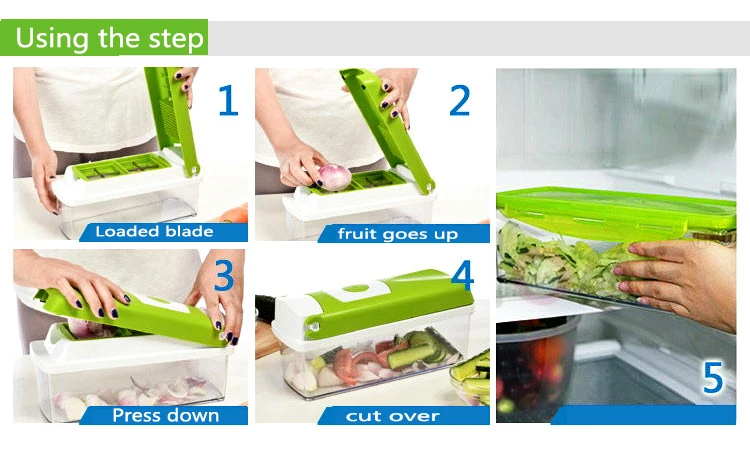 Using the step

1
Loaded blade

2
fruit goes up

3
Press down

4
cut over

5