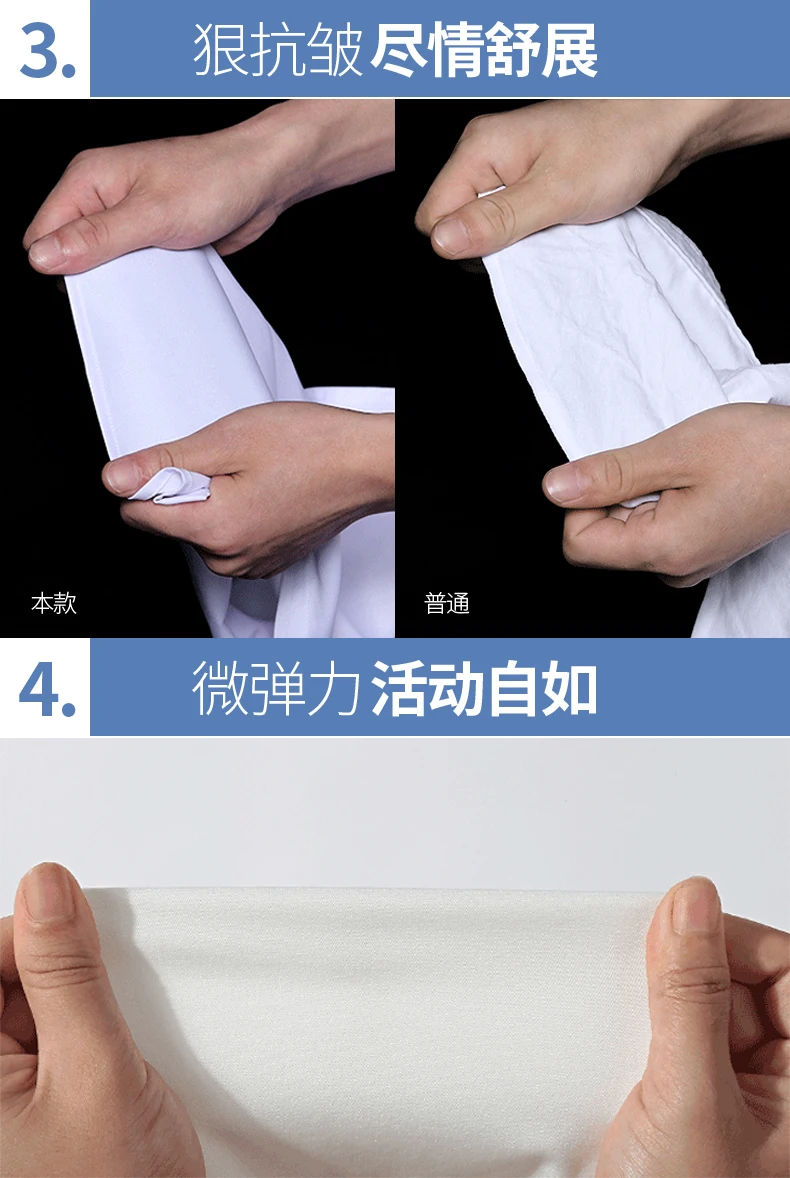 3. 狠抗皱 尽情舒展

本款

普通

4. 微弹力 活动自如